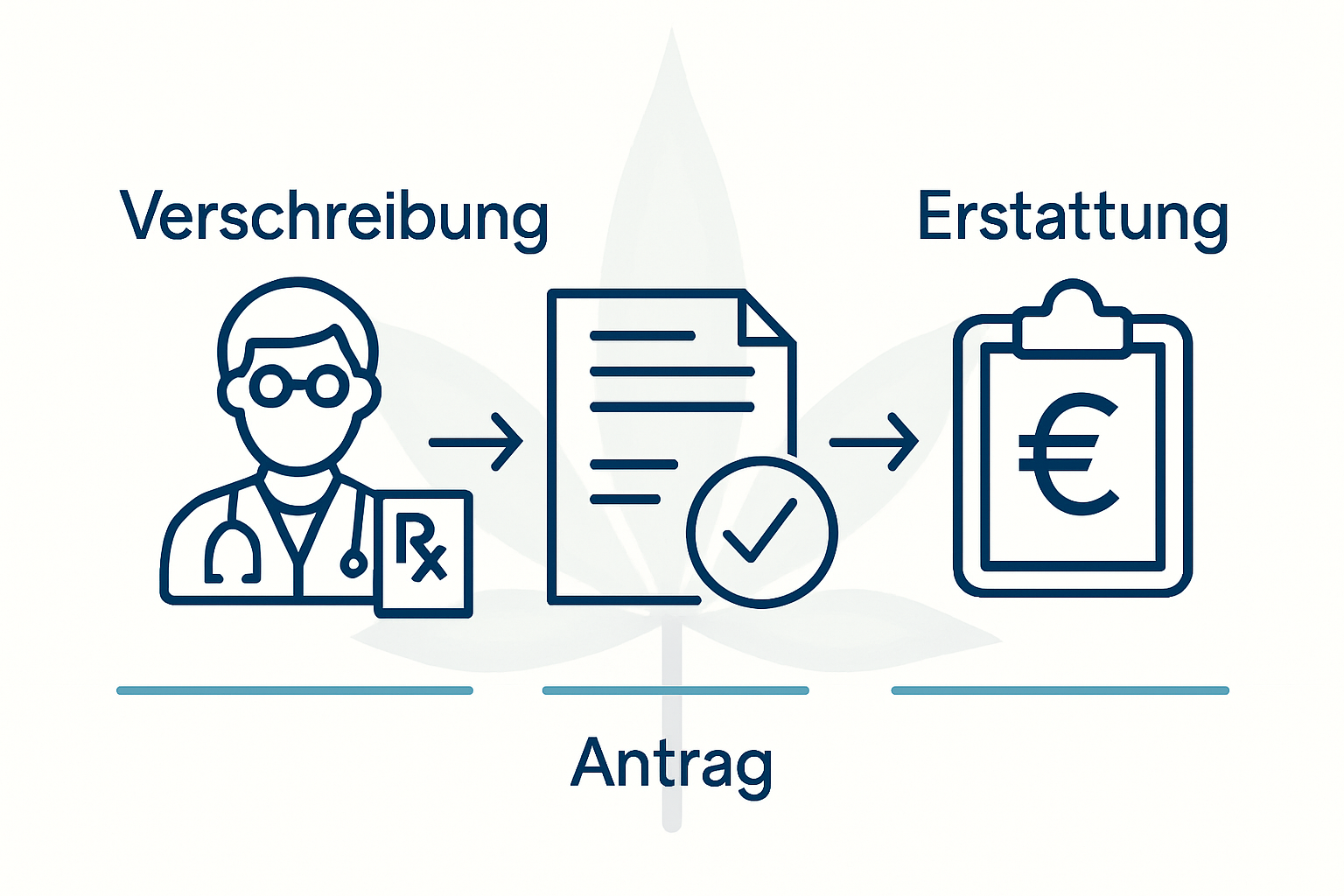 Verschreibung

Erstattung

Rx

€

Antrag