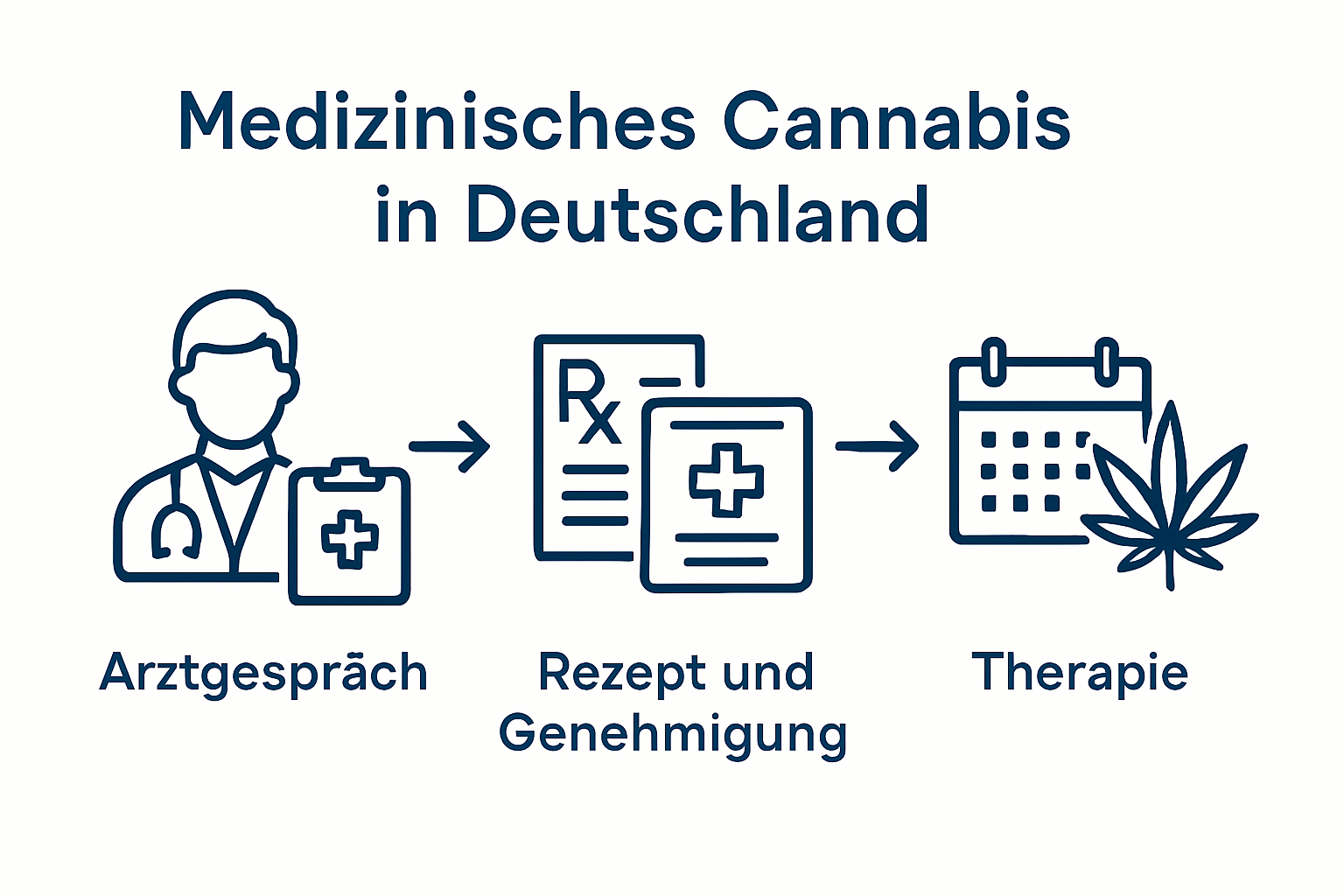 Medizinisches Cannabis in Deutschland

Rx

Arztgespräch

Rezept und Genehmigung

Therapie