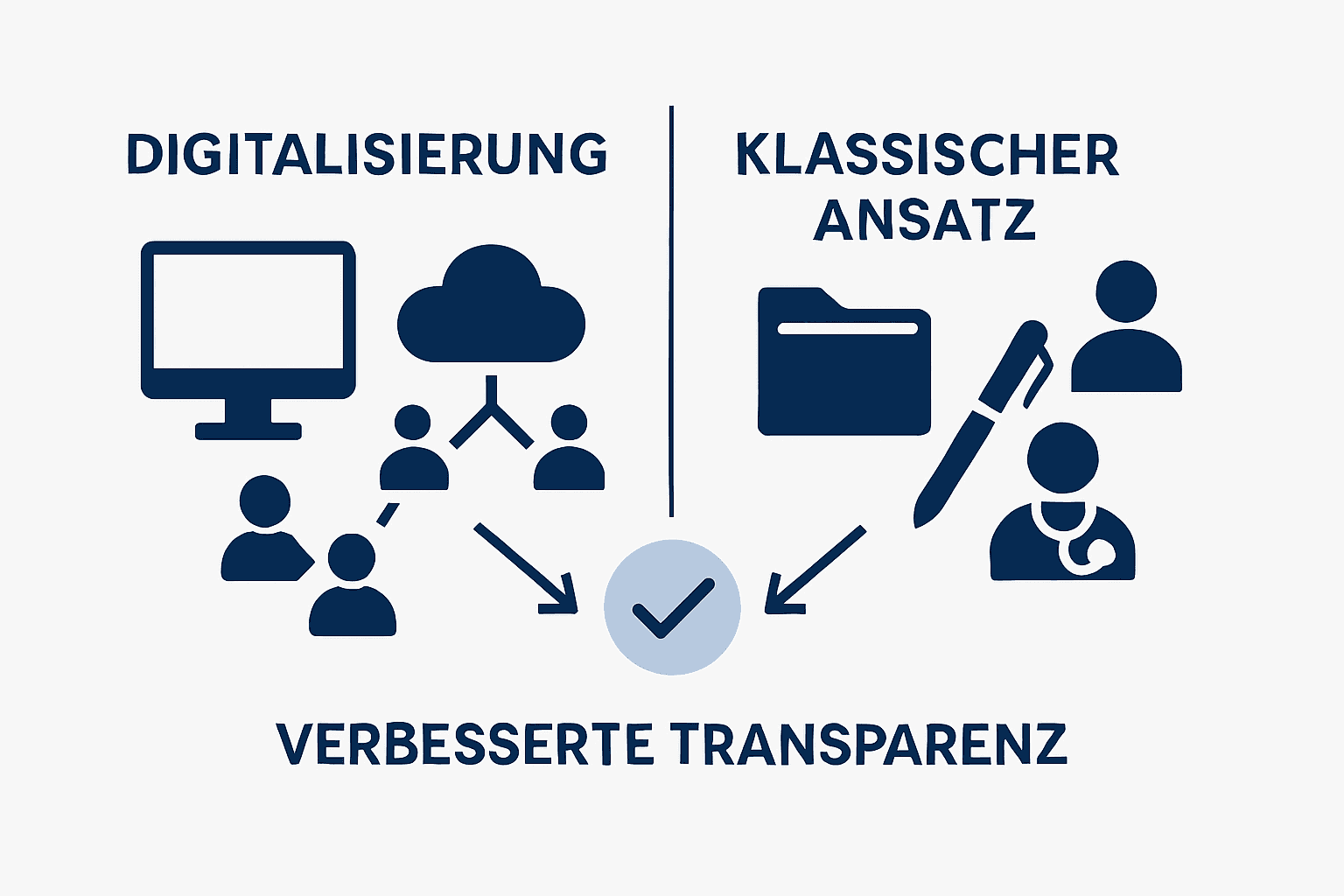 DIGITALISIERUNG

KLASSISCHER ANSATZ

VERBESSERTE TRANSPARENZ