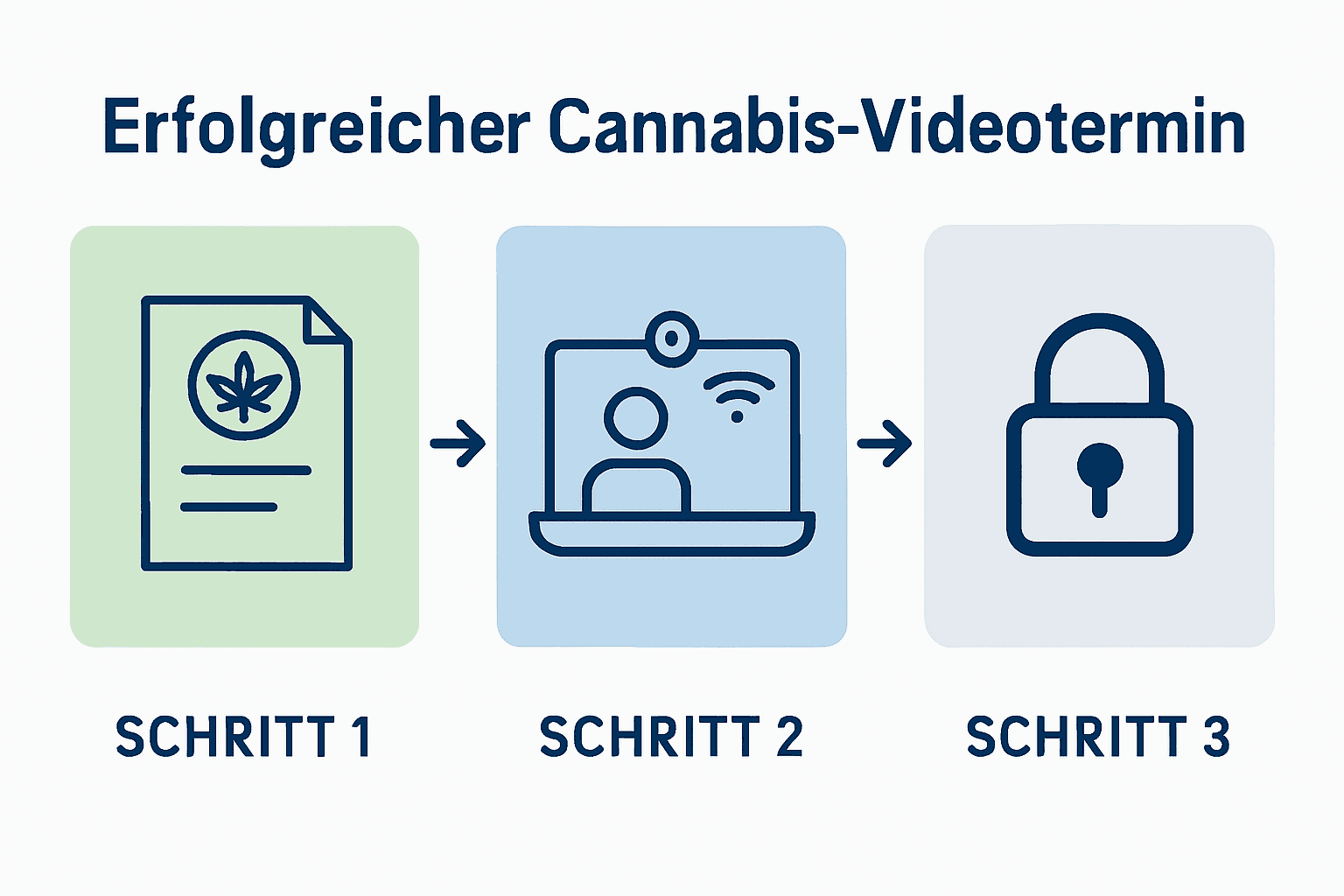 Erfolgreicher Cannabis-Videotermin

SCHRITT 1

SCHRITT 2

SCHRITT 3