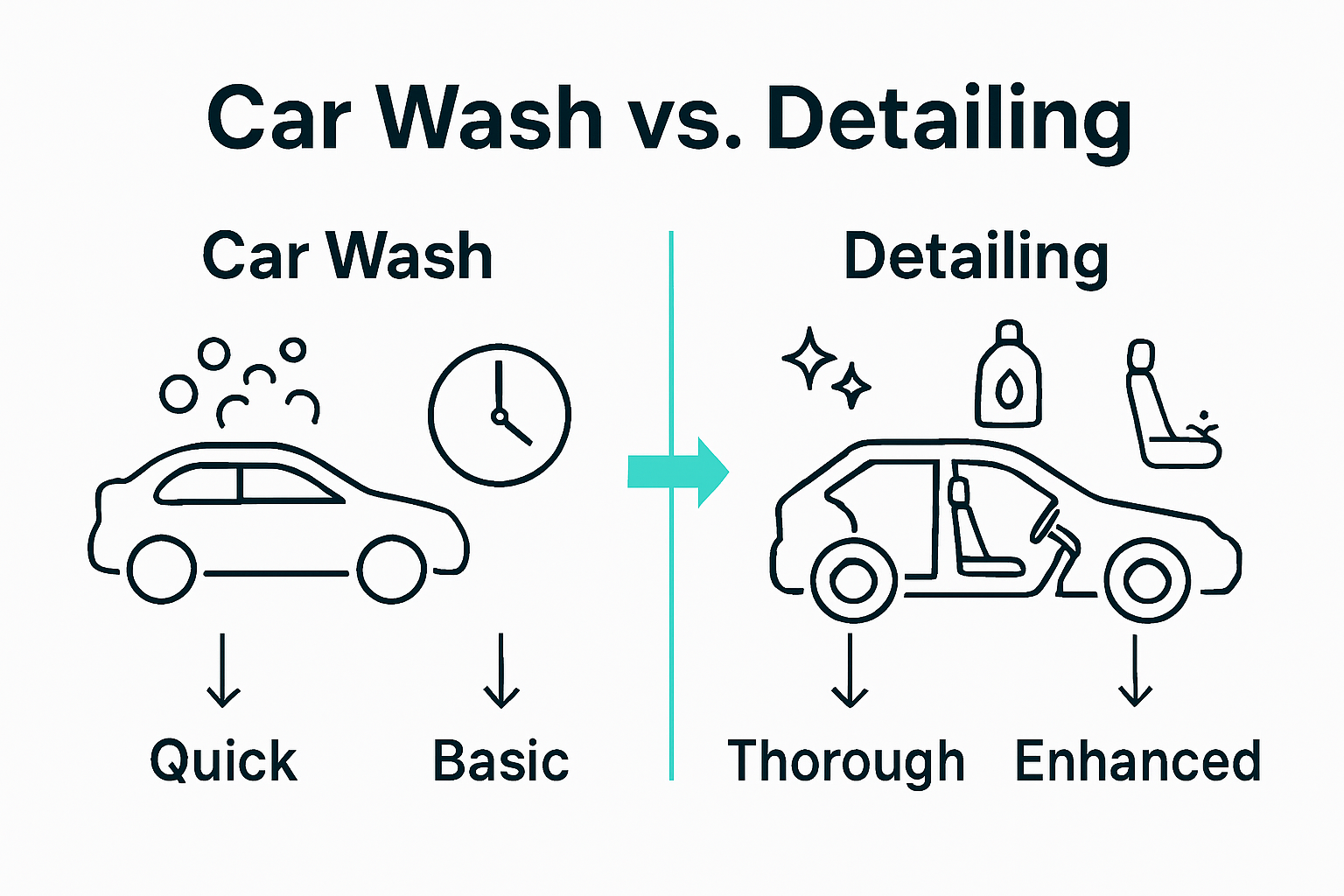 Car Wash vs. Detailing

Car Wash

Quick

Basic

Detailing

Thorough

Enhanced