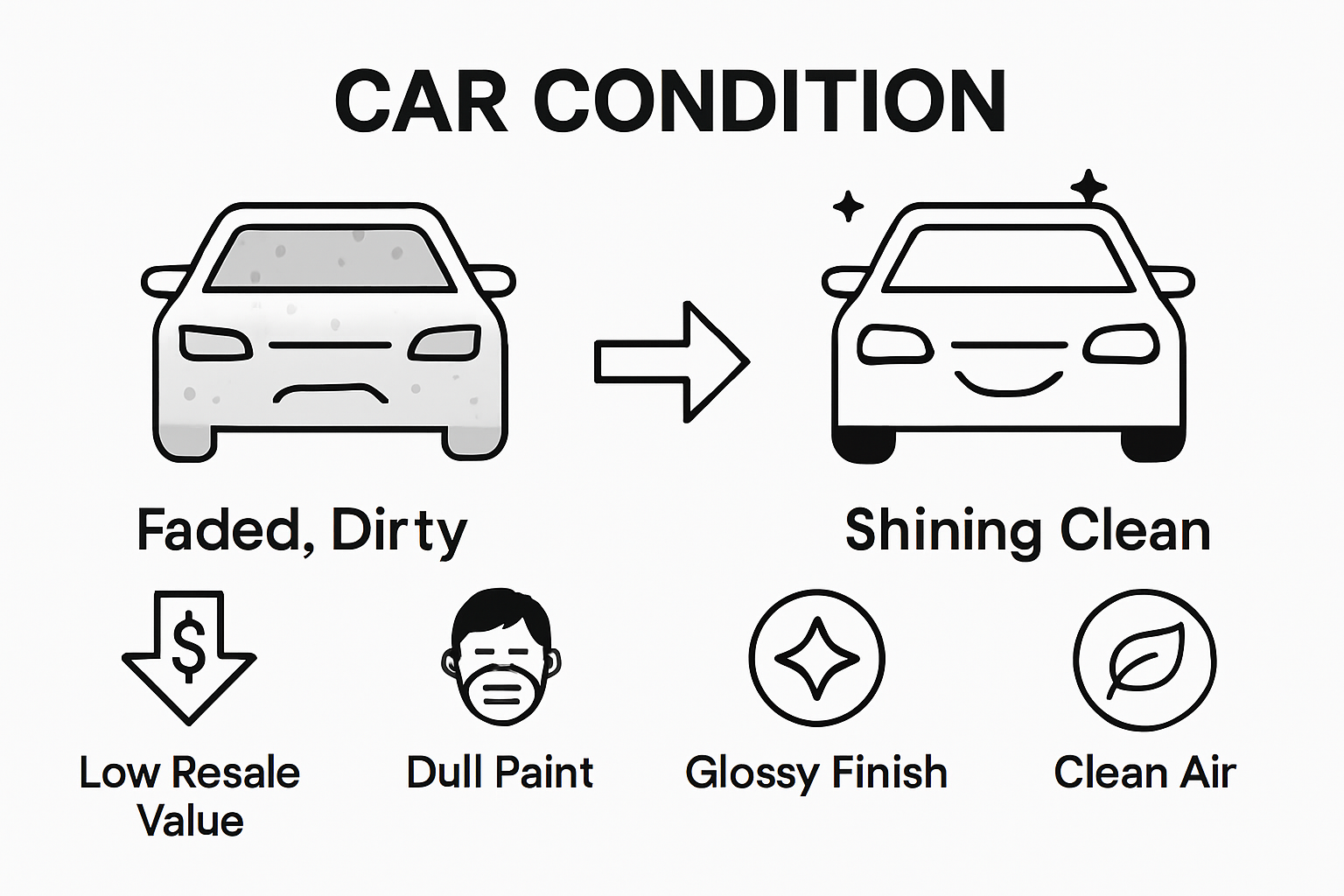 CAR CONDITION

Faded, Dirty

Shining Clean

$

Low Resale Value

Dull Paint

Glossy Finish

Clean Air