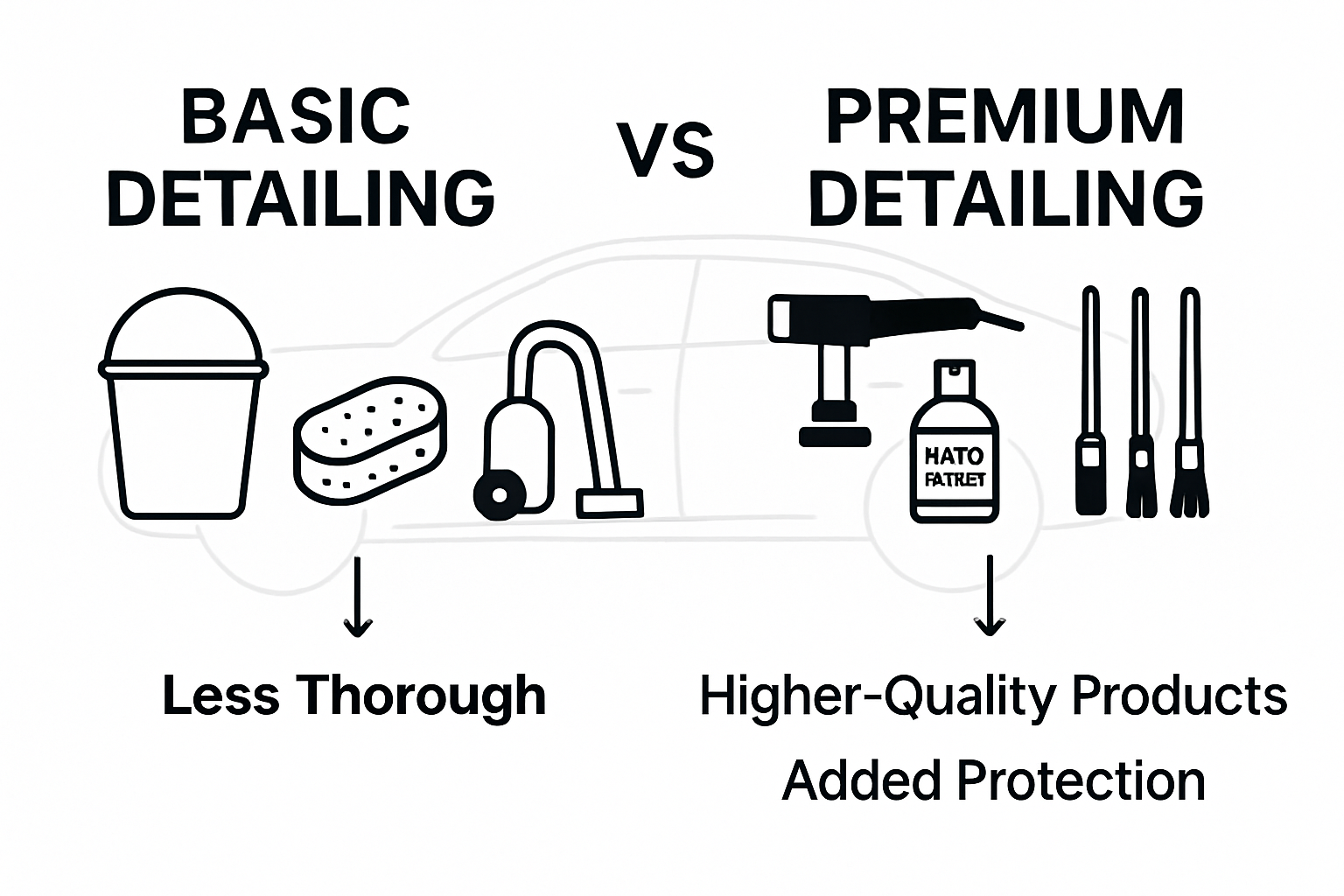 BASIC DETAILING

VS

PREMIUM DETAILING

HATO FATRET

Less Thorough

Higher-Quality Products

Added Protection