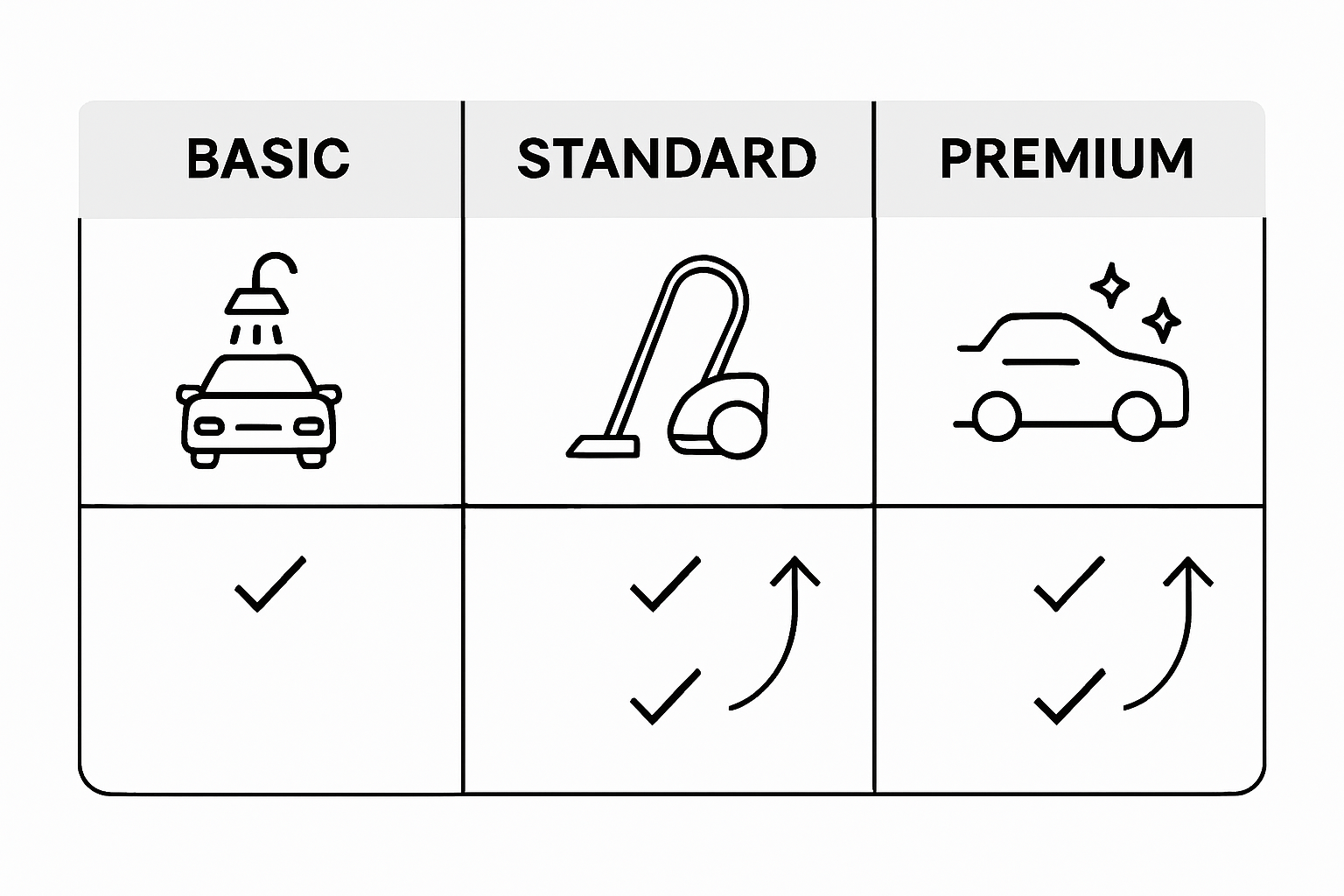 | BASIC | STANDARD | PREMIUM |
|---|---|---|
| | | |
| ✓ | ✓ ✓ | ✓ ✓ |