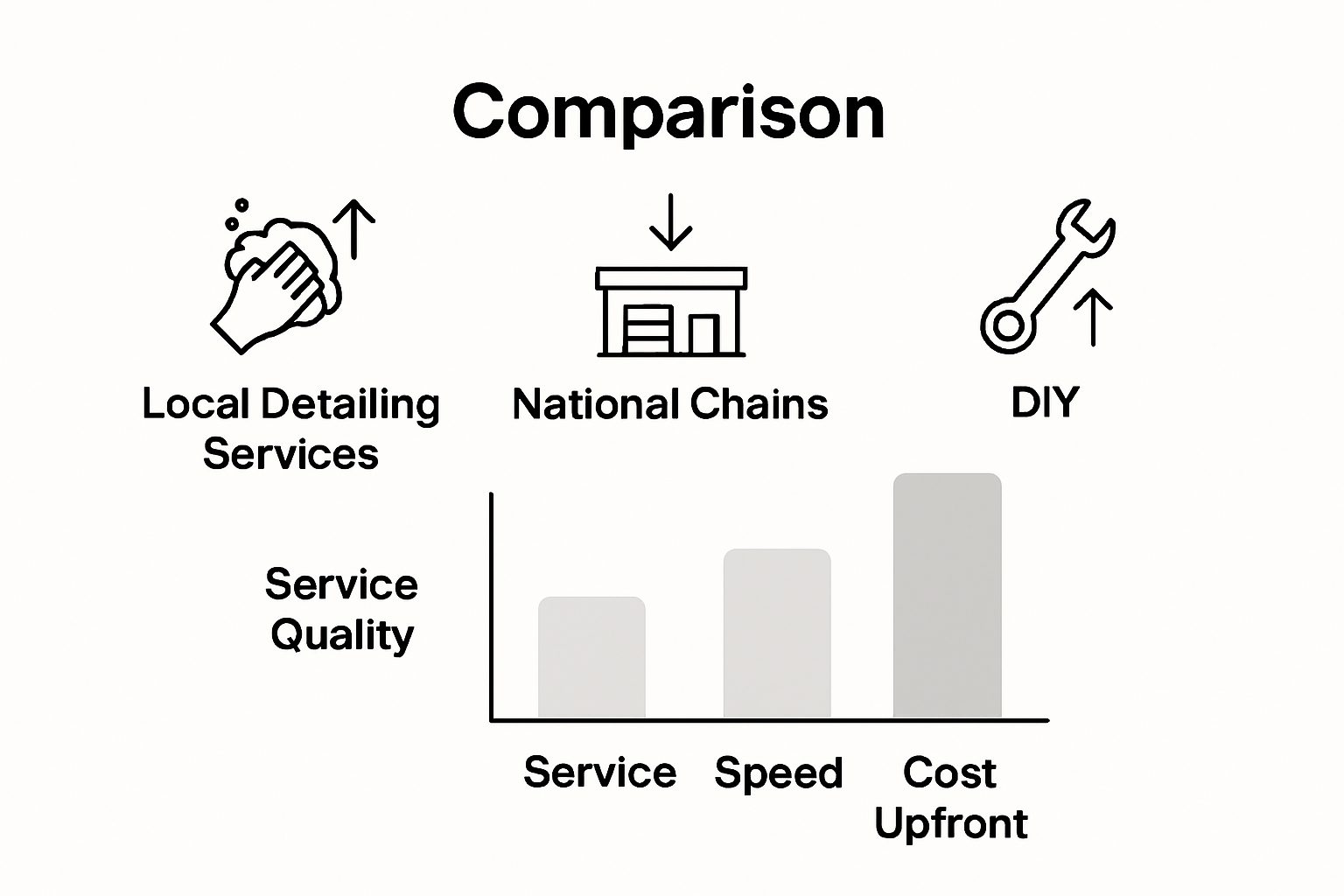 Comparison

Local Detailing Services

National Chains

DIY

Service Quality

Service

Speed

Cost Upfront