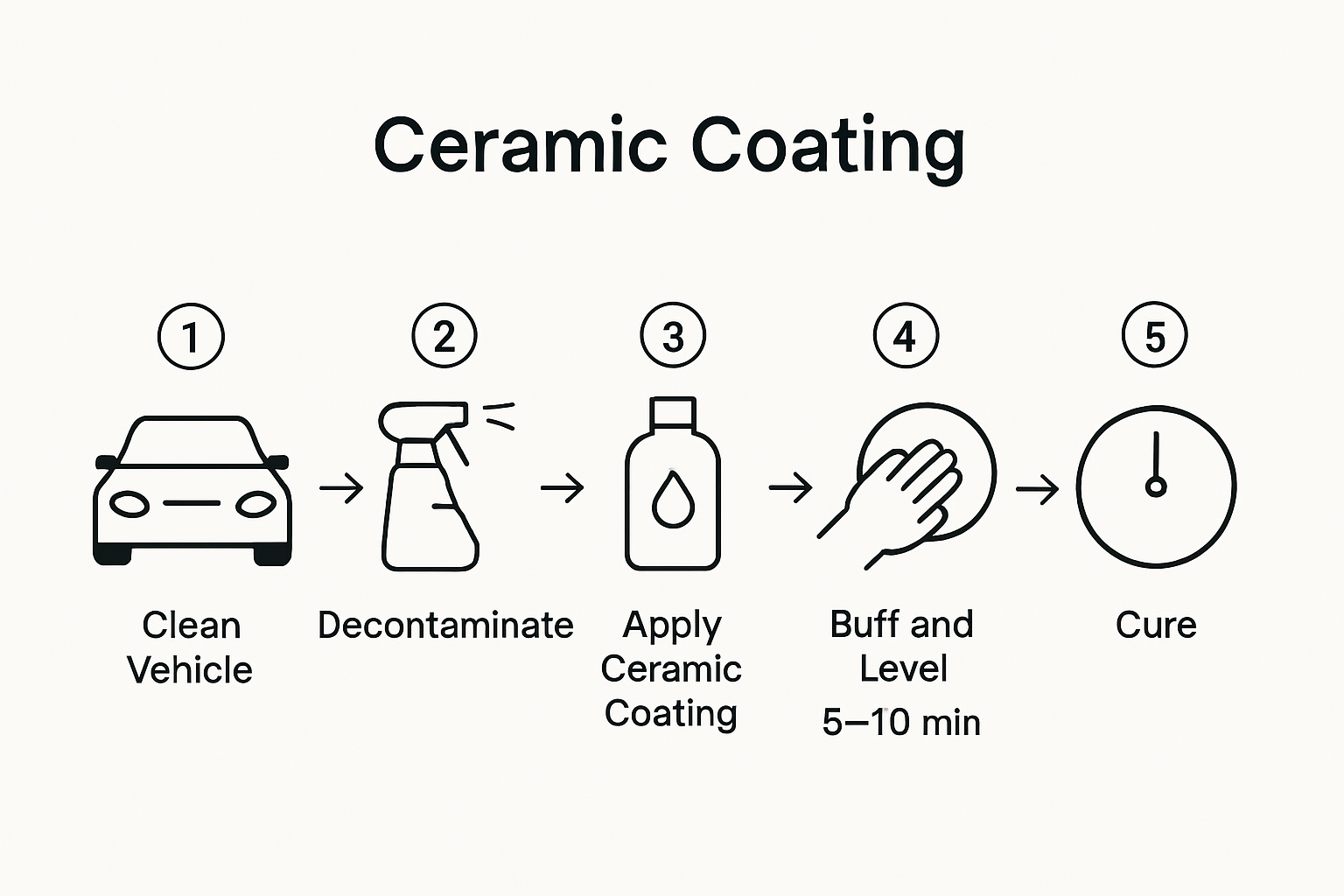 Ceramic Coating

1
Clean Vehicle

2
Decontaminate

3
Apply Ceramic Coating

4
Buff and Level
5–10 min

5
Cure