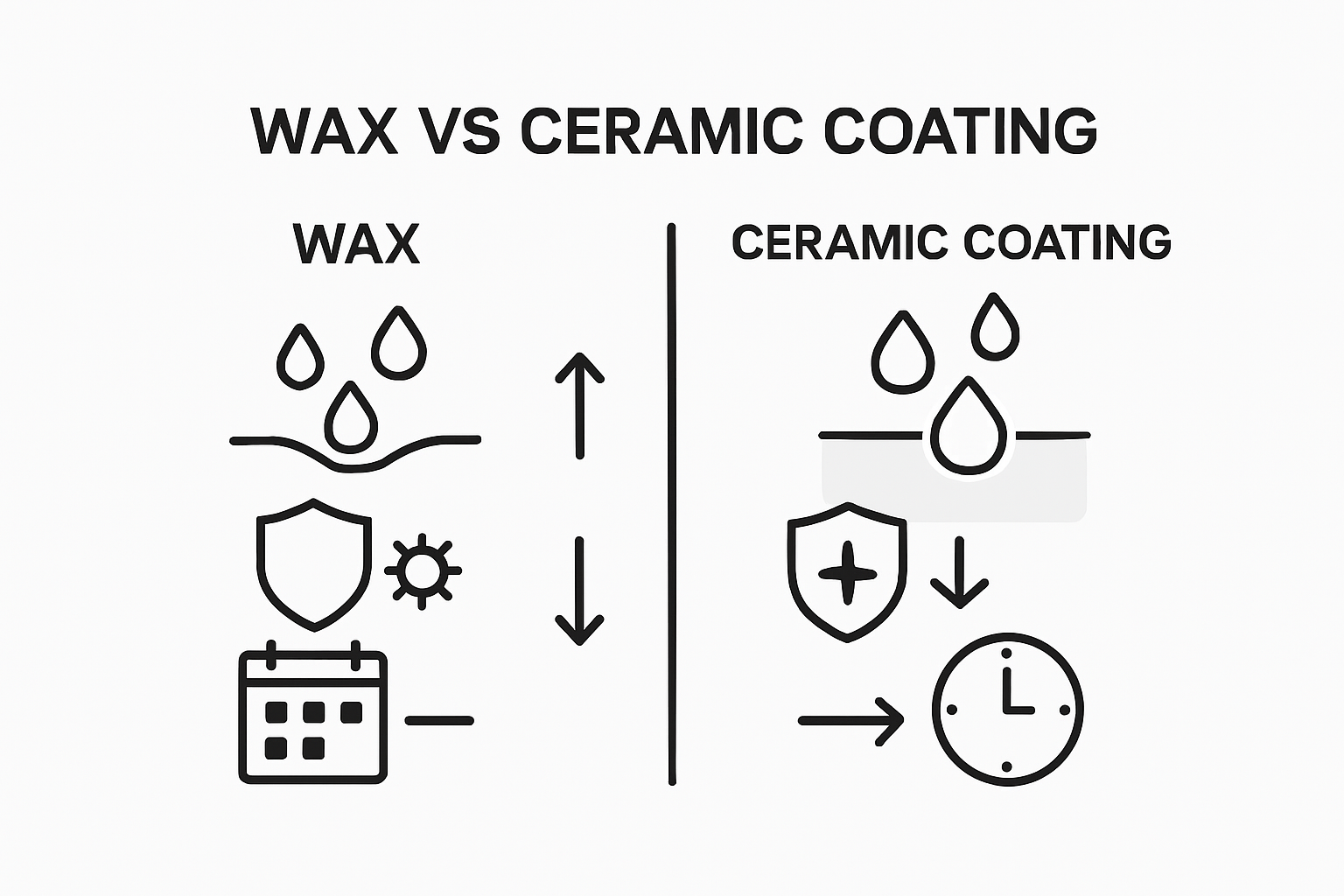 WAX VS CERAMIC COATING

WAX

CERAMIC COATING