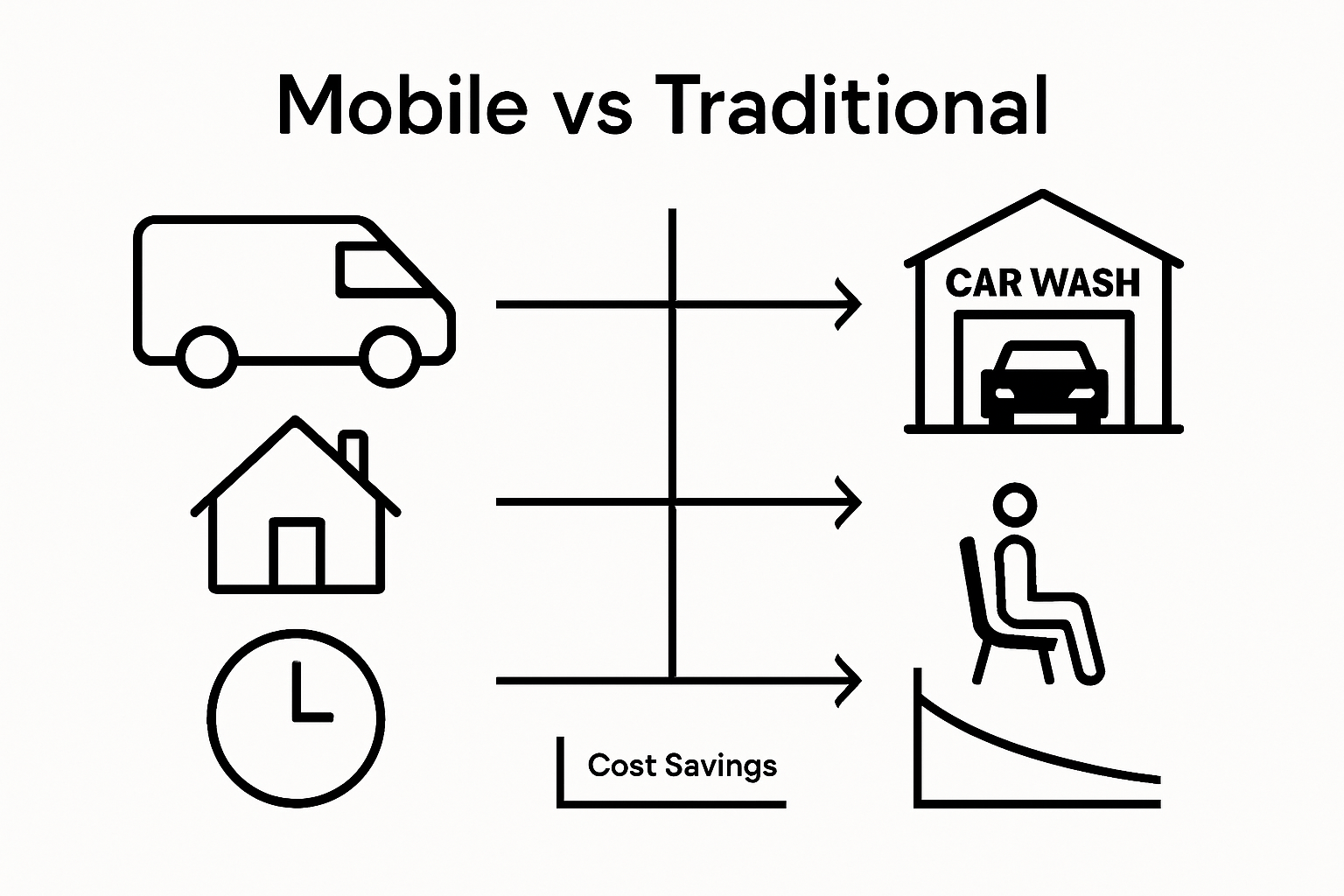 Mobile vs Traditional

CAR WASH

Cost Savings