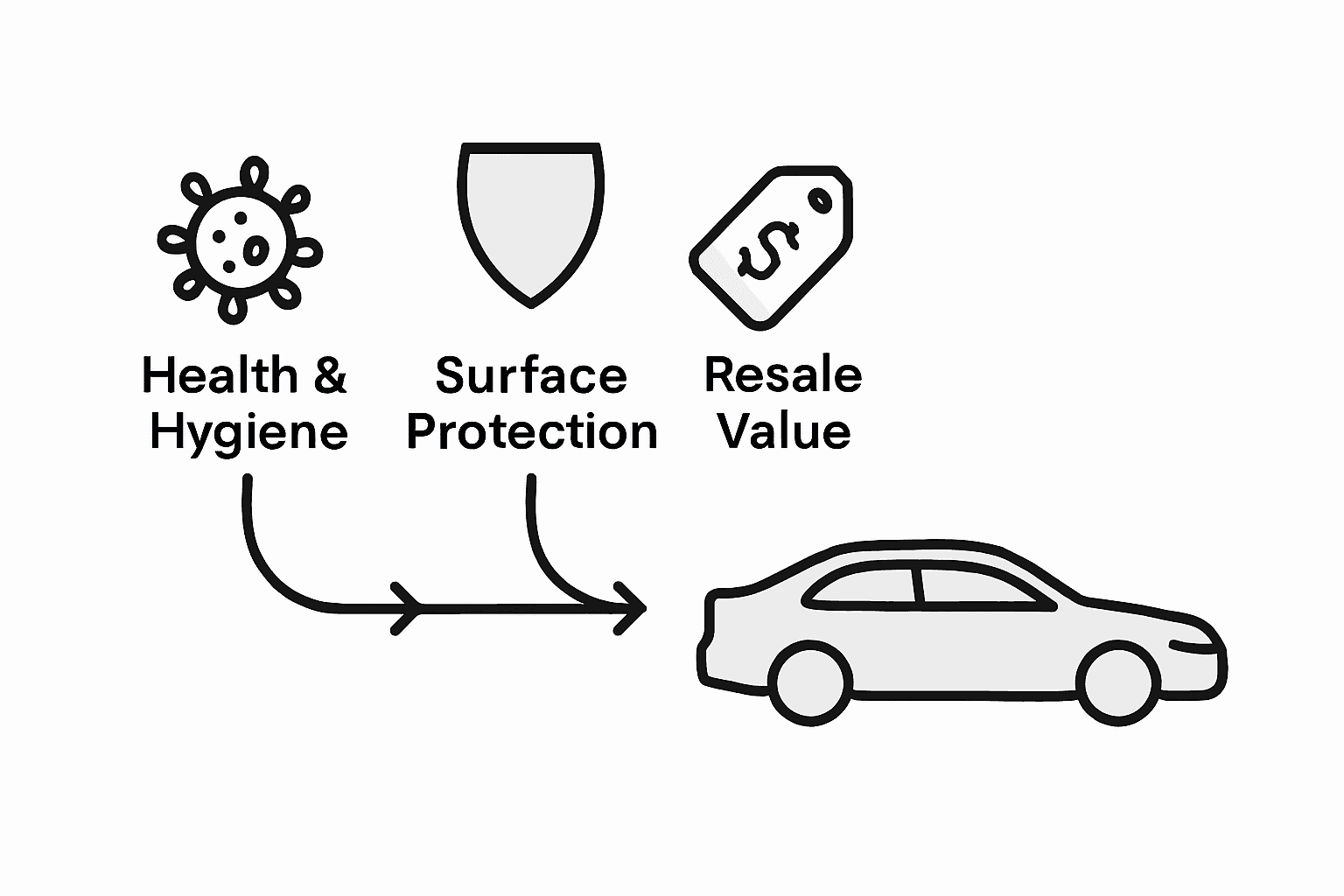 $

Health & Hygiene

Surface Protection

Resale Value