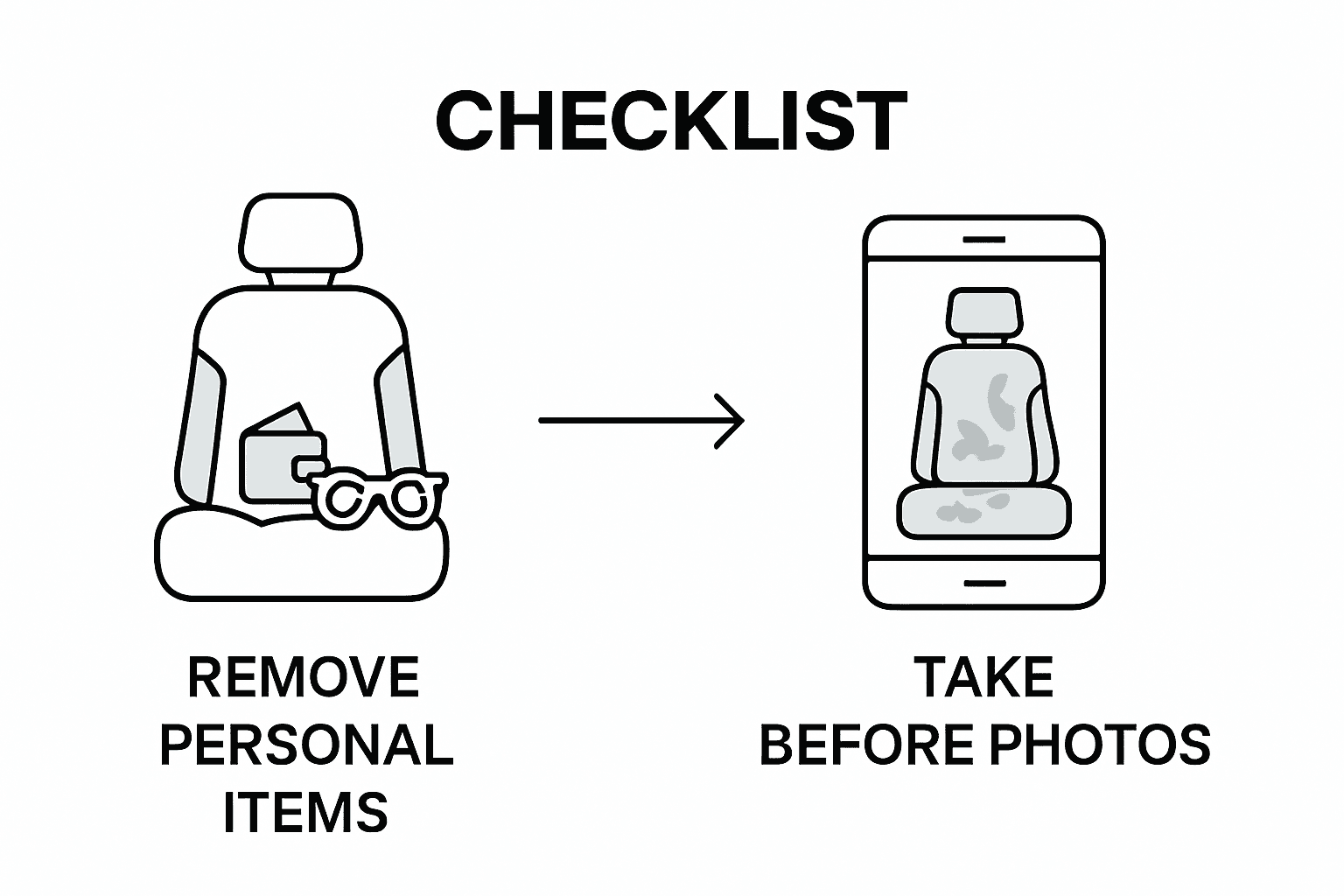 CHECKLIST

REMOVE PERSONAL ITEMS

TAKE BEFORE PHOTOS