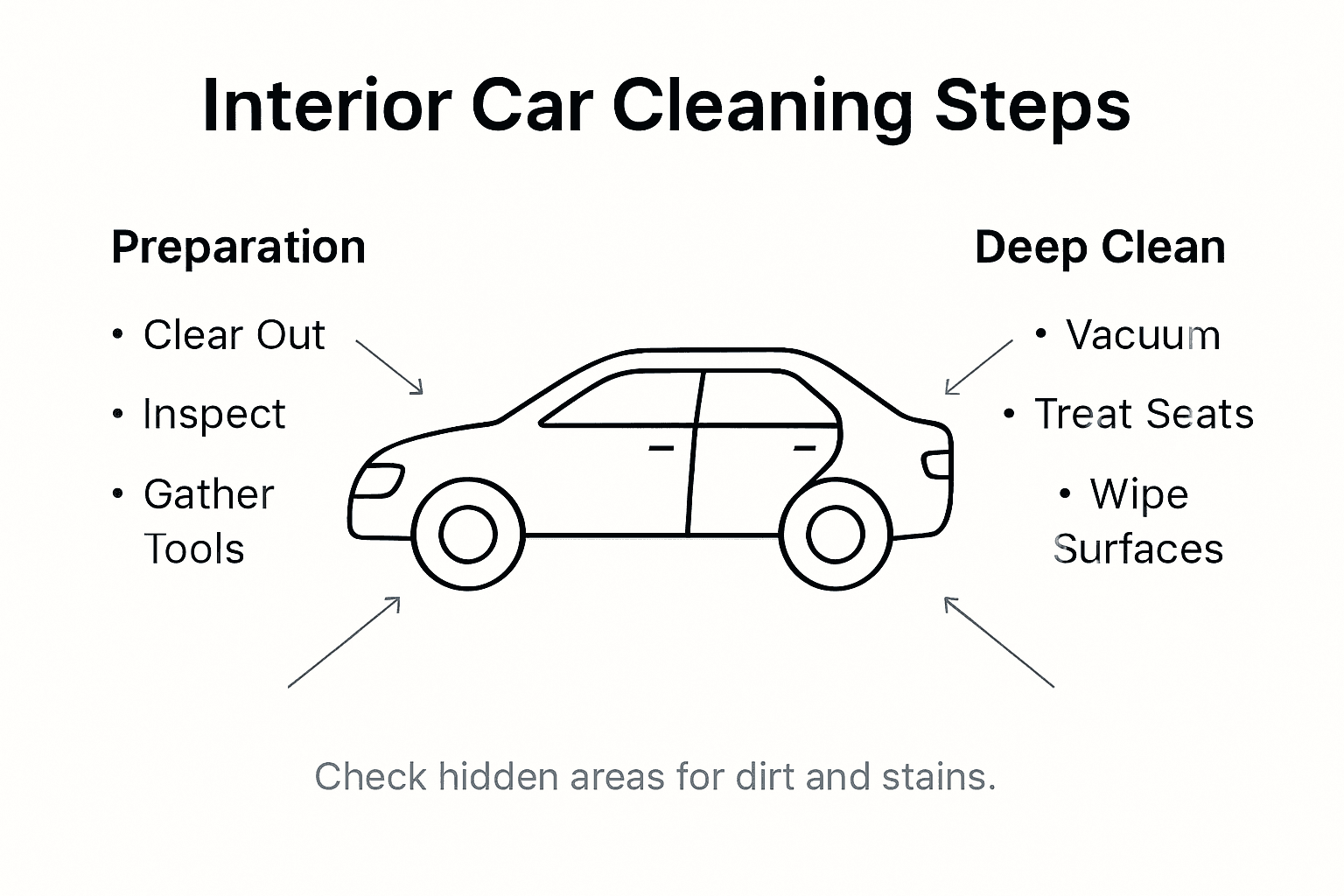 Interior Car Cleaning Steps

Preparation

• Clear Out

• Inspect

• Gather Tools

Deep Clean

• Vacuum

• Treat Seats

• Wipe Surfaces

Check hidden areas for dirt and stains.