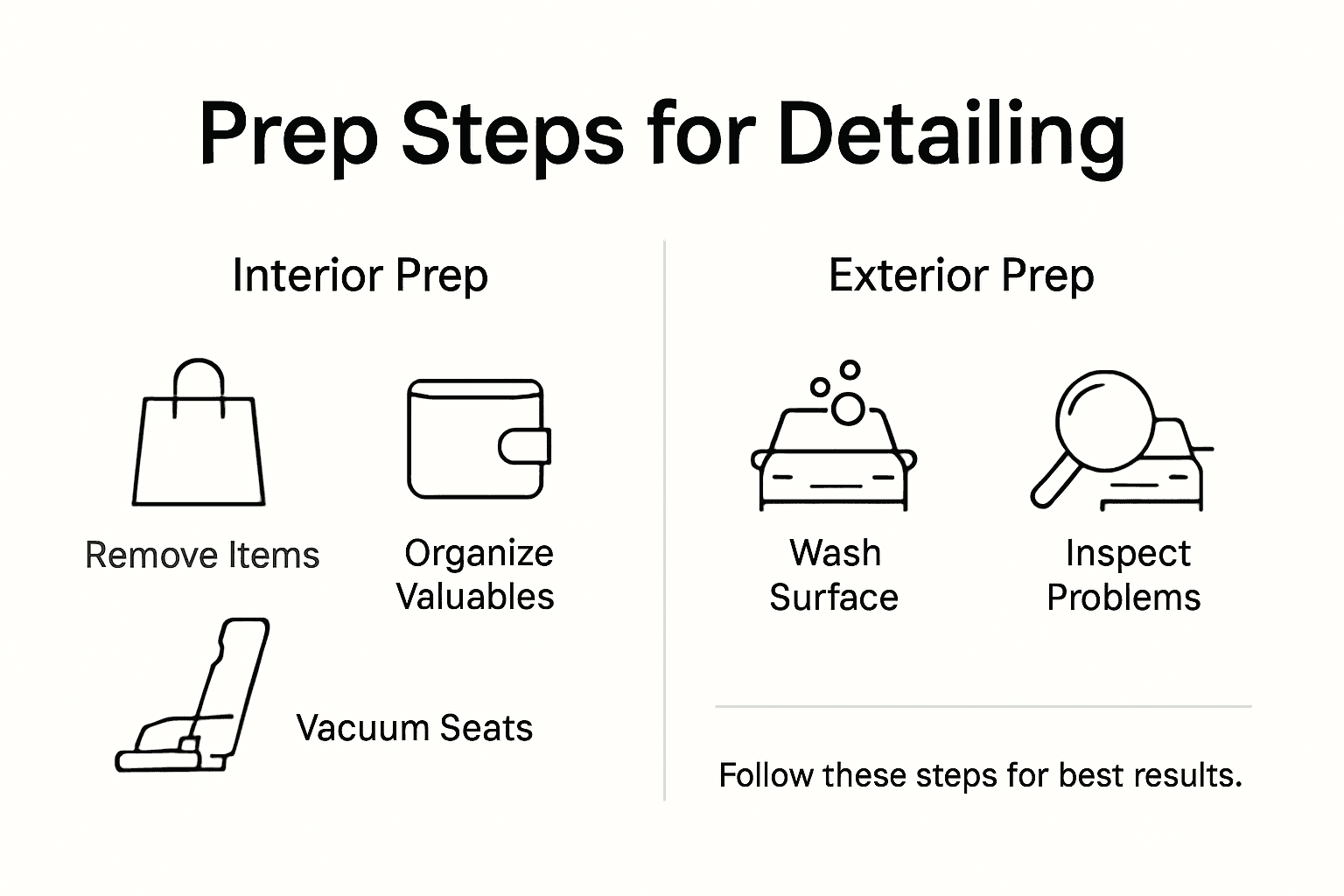 Prep Steps for Detailing

Interior Prep

Remove Items

Organize Valuables

Vacuum Seats

Exterior Prep

Wash Surface

Inspect Problems

Follow these steps for best results.