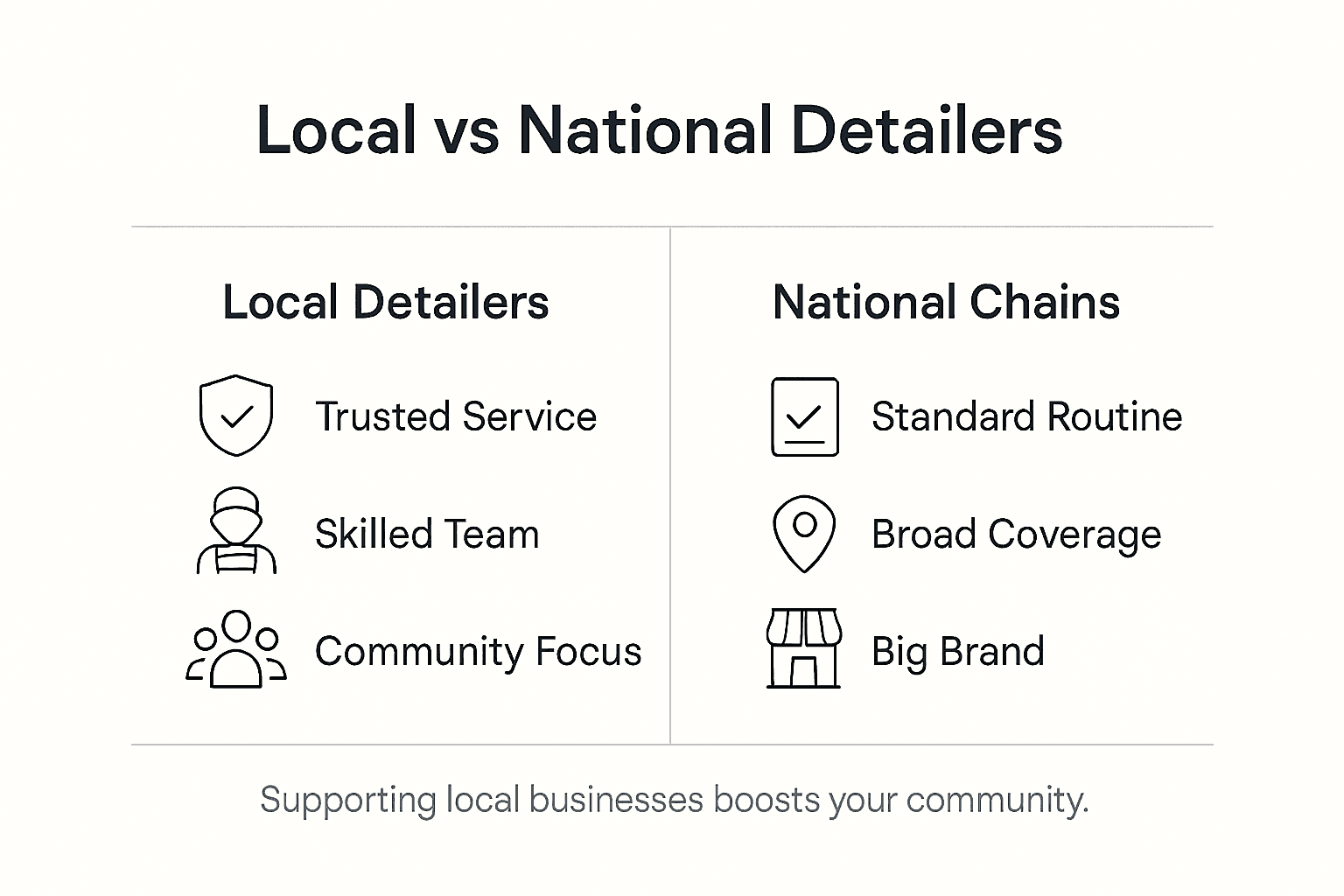 Local vs National Detailers

Local Detailers

Trusted Service

Skilled Team

Community Focus

National Chains

Standard Routine

Broad Coverage

Big Brand

Supporting local businesses boosts your community.