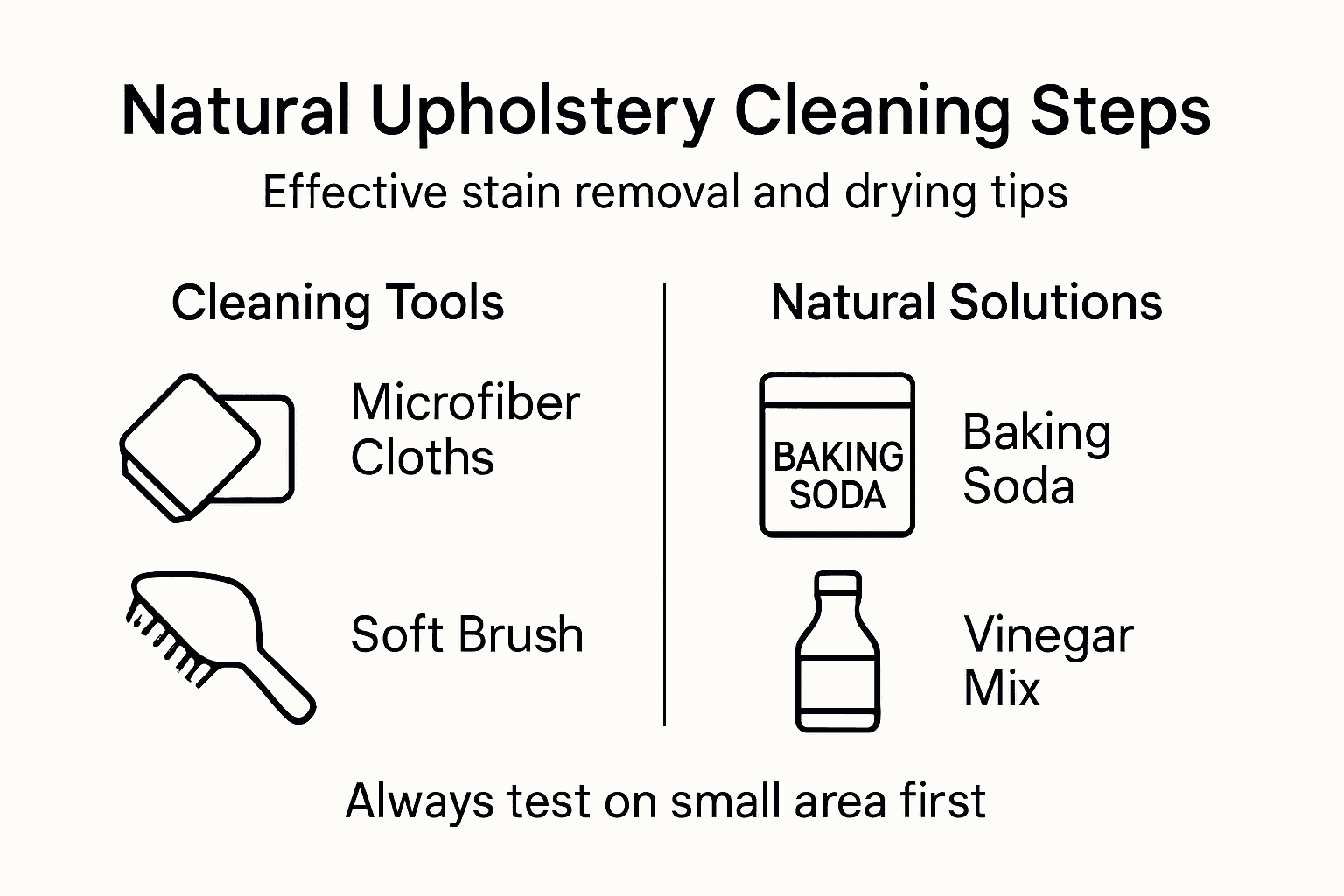 Natural Upholstery Cleaning Steps

Effective stain removal and drying tips

Cleaning Tools

Microfiber Cloths

Soft Brush

Natural Solutions

BAKING SODA

Baking Soda

Vinegar Mix

Always test on small area first