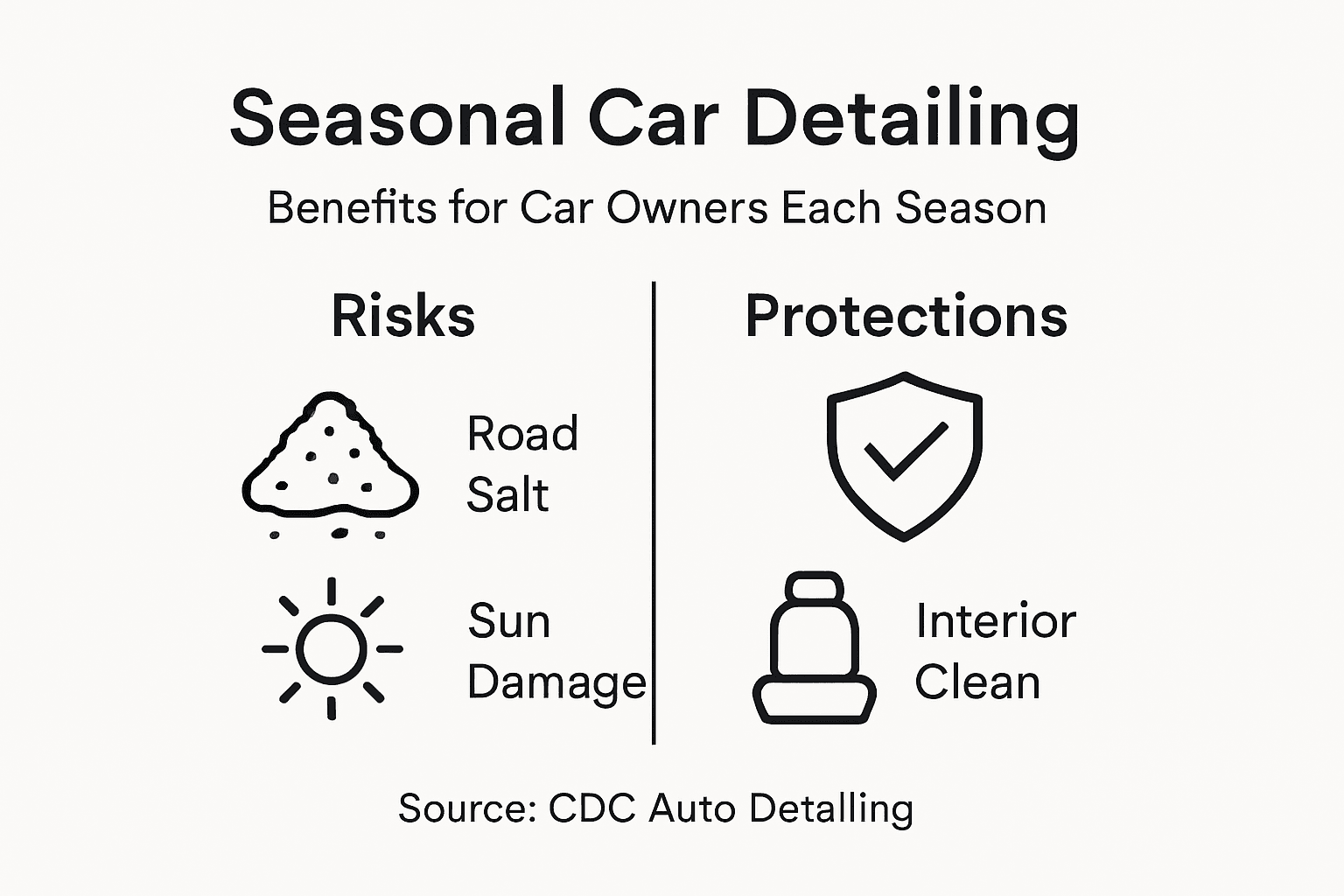 Seasonal Car Detailing

Benefits for Car Owners Each Season

Risks

Road Salt

Sun Damage

Protections

Interior Clean

Source: CDC Auto Detalling