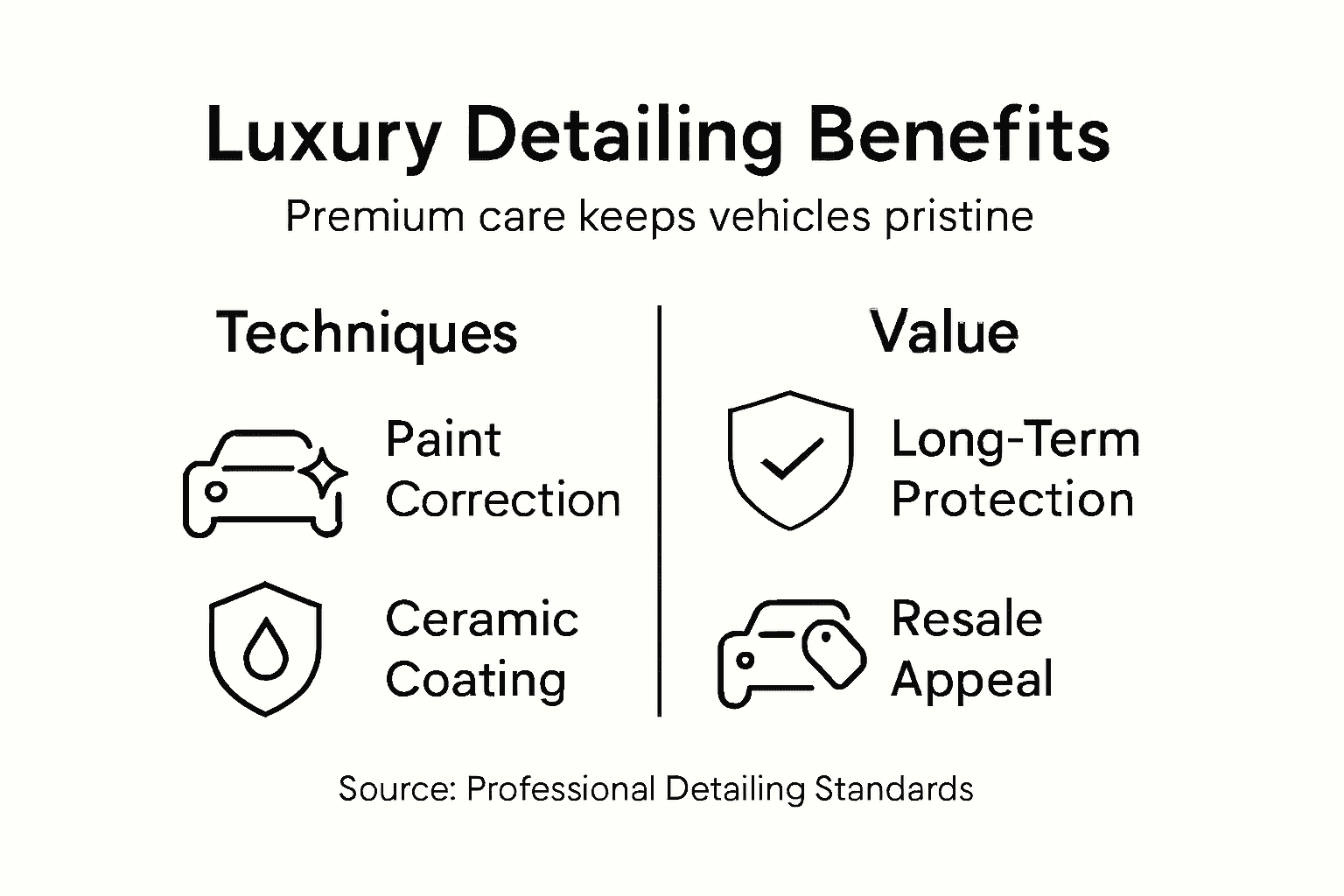 Luxury Detailing Benefits

Premium care keeps vehicles pristine

Techniques

Paint Correction

Ceramic Coating

Value

Long-Term Protection

Resale Appeal

Source: Professional Detailing Standards