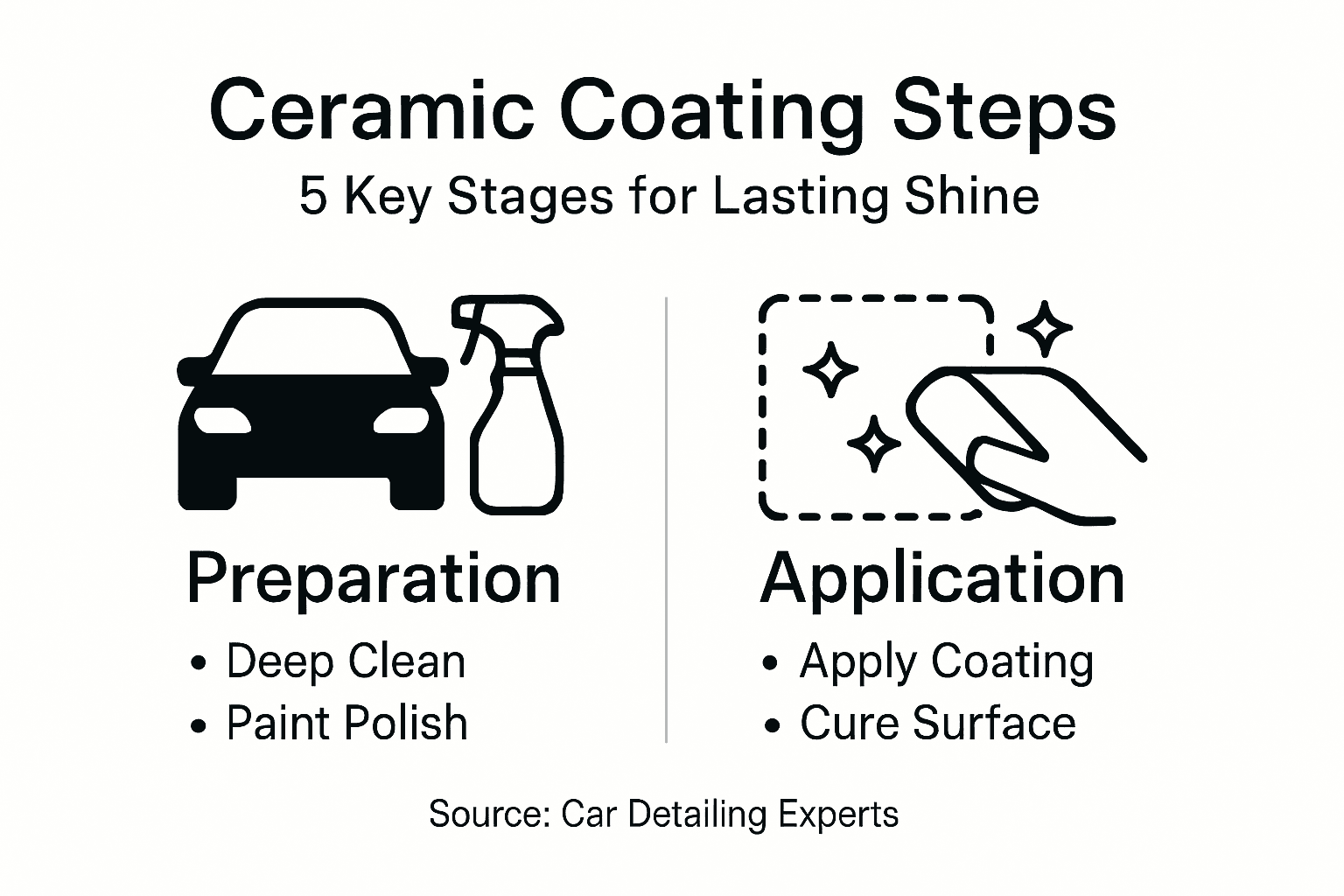 Ceramic Coating Steps
5 Key Stages for Lasting Shine

Preparation
• Deep Clean
• Paint Polish

Application
• Apply Coating
• Cure Surface

Source: Car Detailing Experts