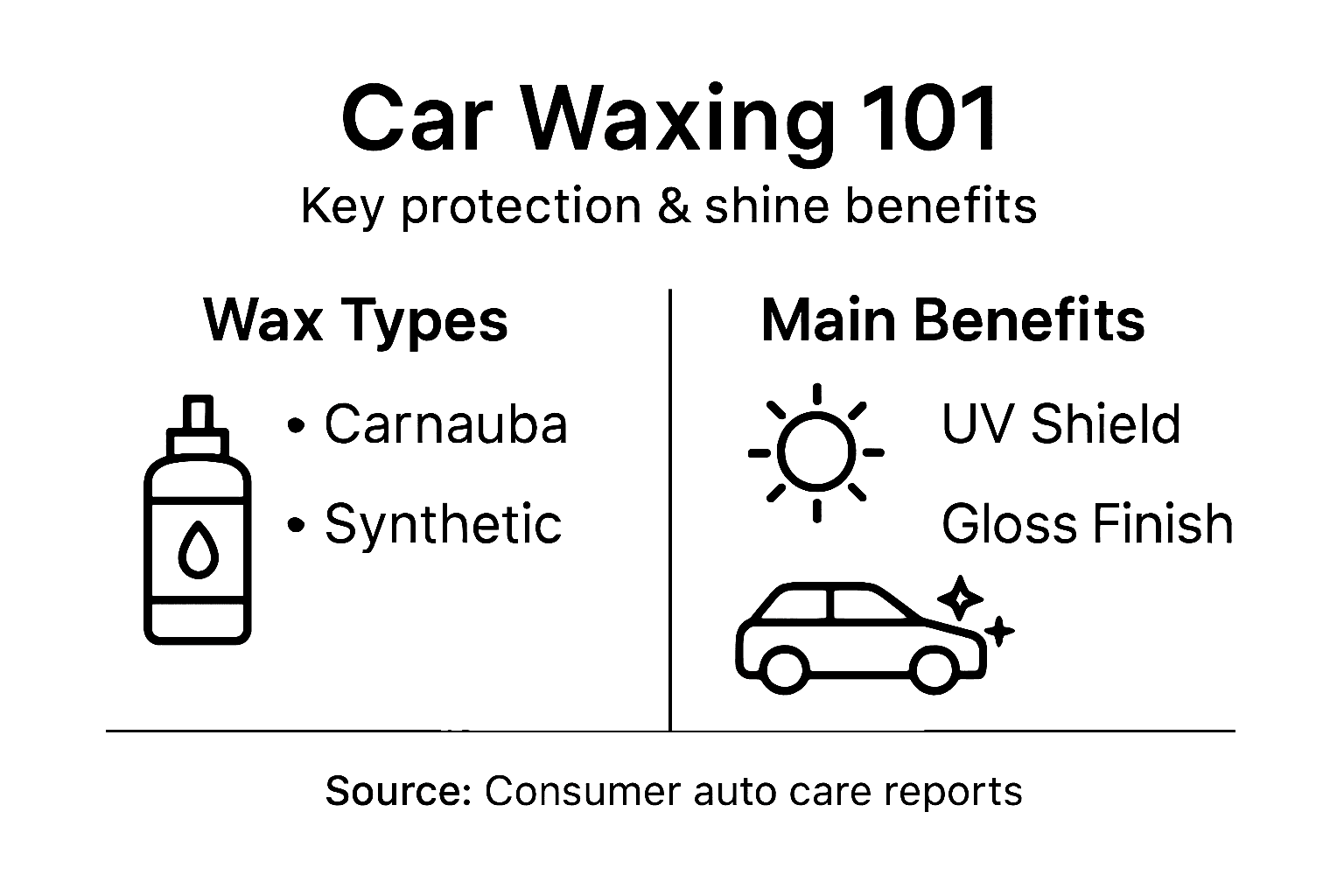 Car Waxing 101

Key protection & shine benefits

Wax Types

• Carnauba

• Synthetic

Main Benefits

UV Shield

Gloss Finish

Source: Consumer auto care reports