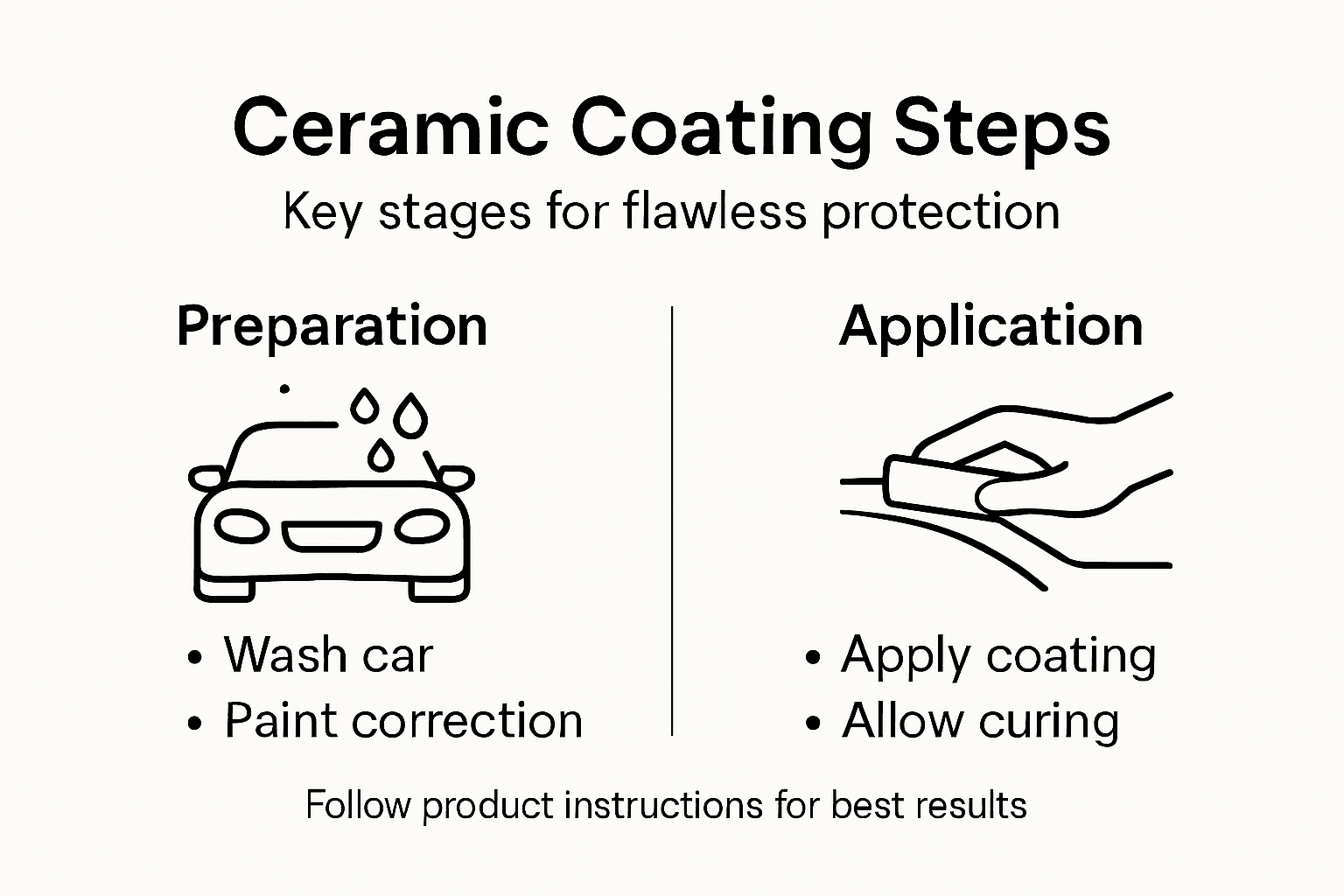 Ceramic Coating Steps
Key stages for flawless protection

Preparation

• Wash car
• Paint correction

Application

• Apply coating
• Allow curing

Follow product instructions for best results