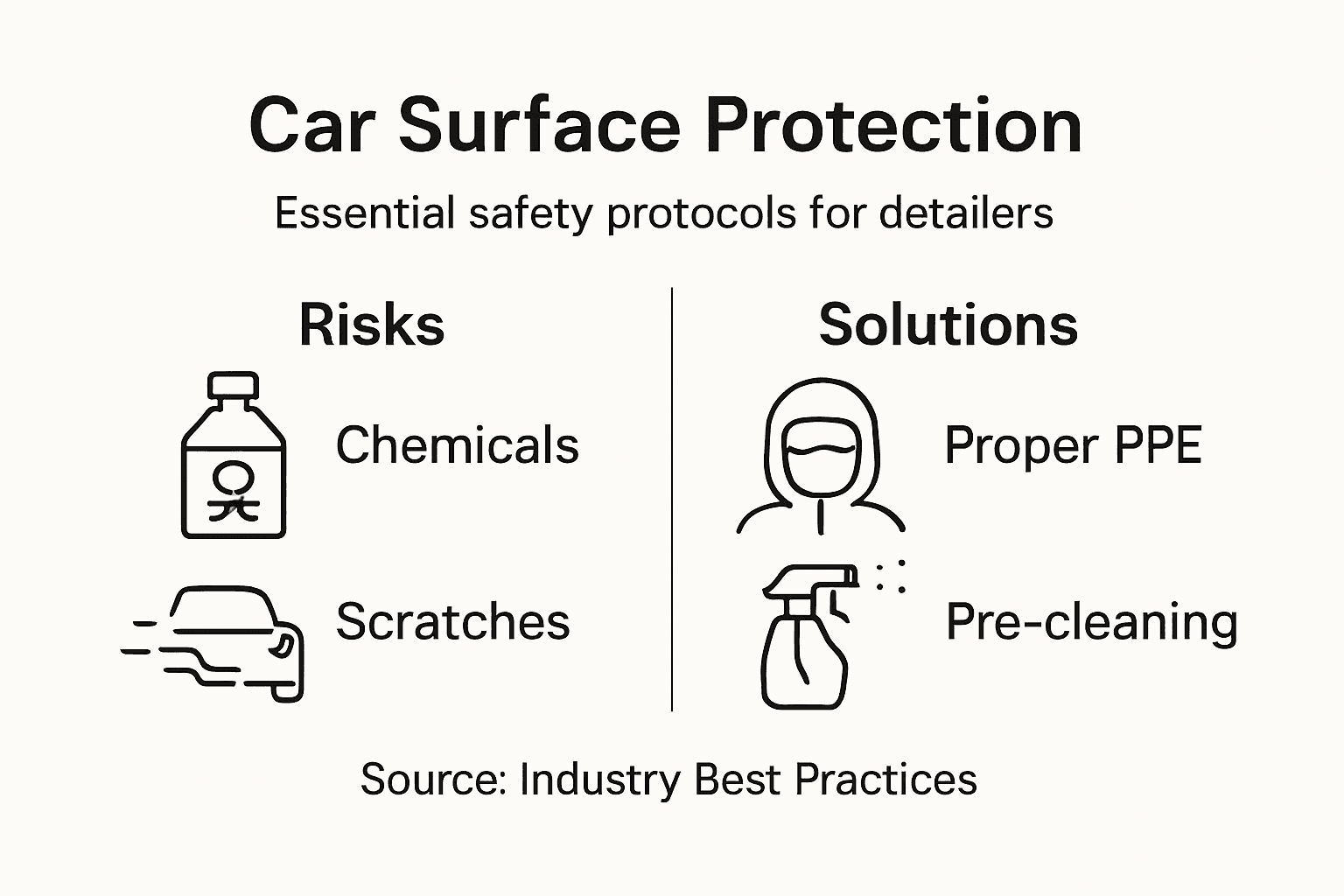 Car Surface Protection

Essential safety protocols for detailers

Risks

Chemicals

Scratches

Solutions

Proper PPE

Pre-cleaning

Source: Industry Best Practices