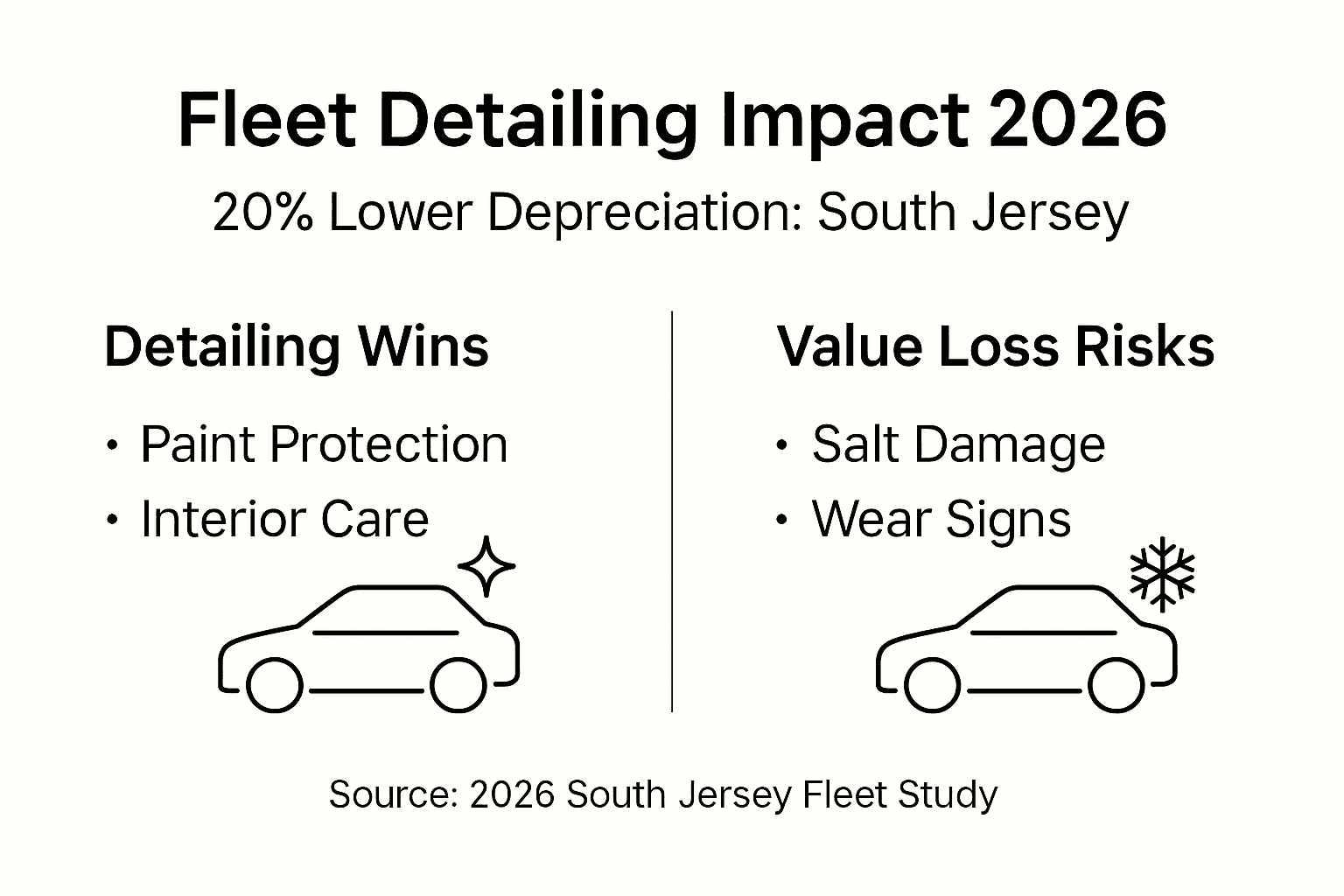 Fleet Detailing Impact 2026

20% Lower Depreciation: South Jersey

Detailing Wins

• Paint Protection
• Interior Care

Value Loss Risks

• Salt Damage
• Wear Signs

Source: 2026 South Jersey Fleet Study