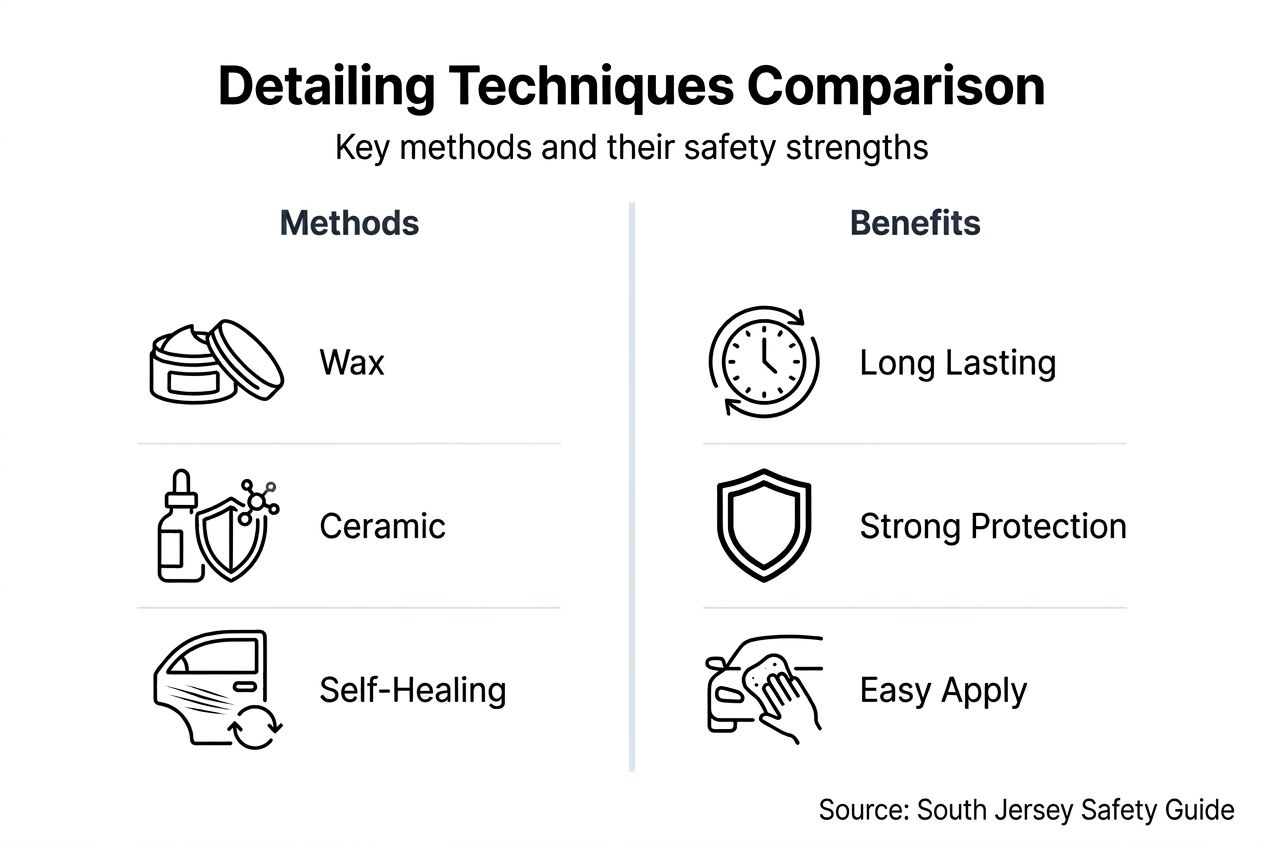 Detailing Techniques Comparison

Key methods and their safety strengths

Methods

Wax

Ceramic

Self-Healing

Benefits

Long Lasting

Strong Protection

Easy Apply

Source: South Jersey Safety Guide