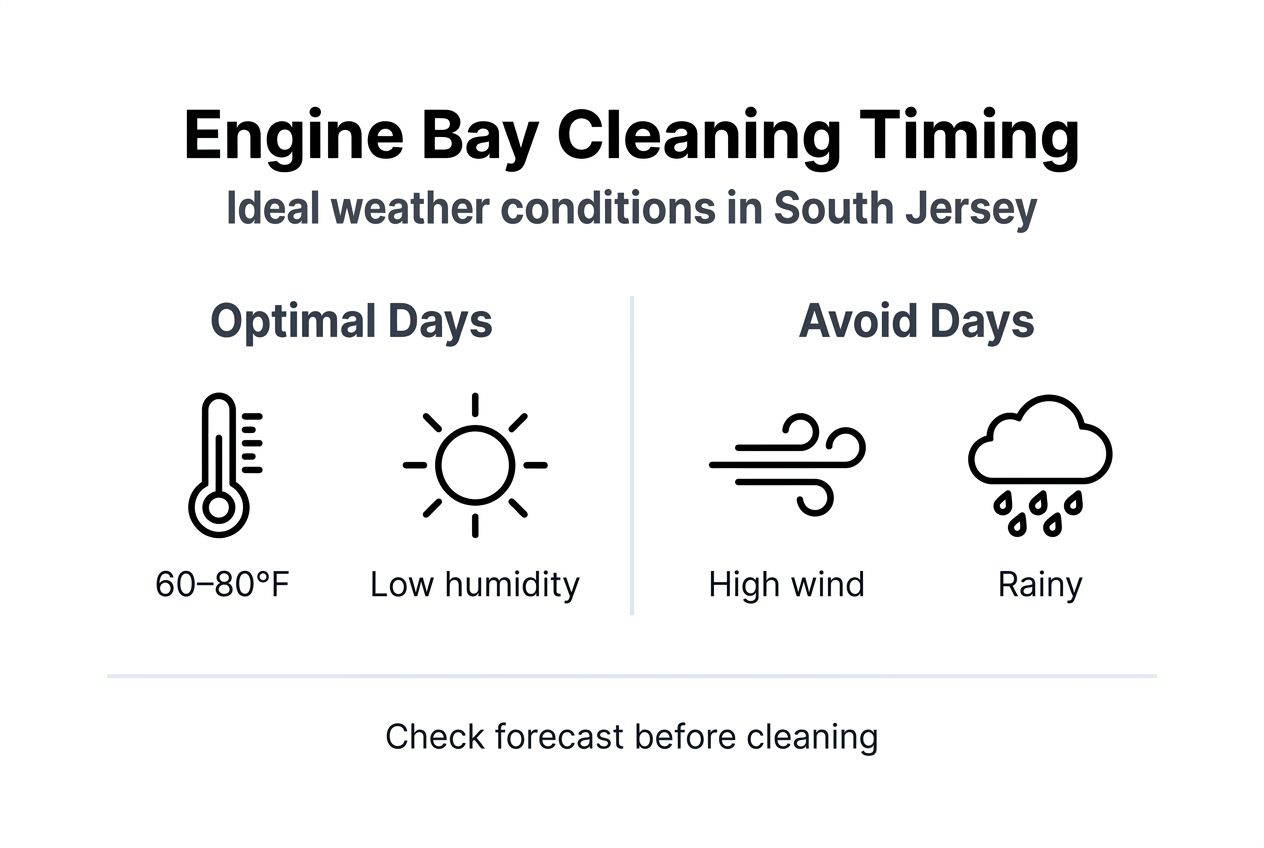 Engine Bay Cleaning Timing

Ideal weather conditions in South Jersey

Optimal Days

60–80°F

Low humidity

Avoid Days

High wind

Rainy

Check forecast before cleaning