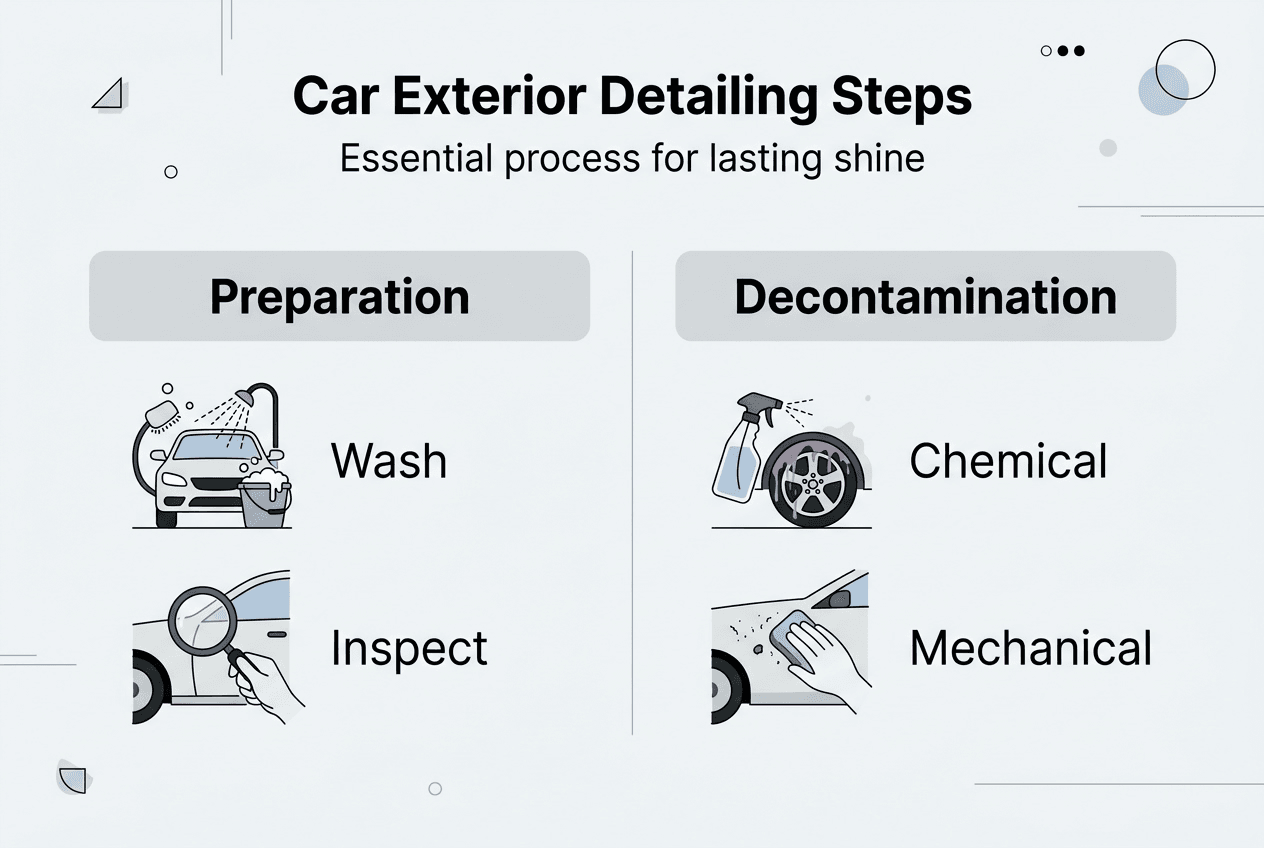 Car Exterior Detailing Steps
Essential process for lasting shine

Preparation

Wash

Inspect

Decontamination

Chemical

Mechanical