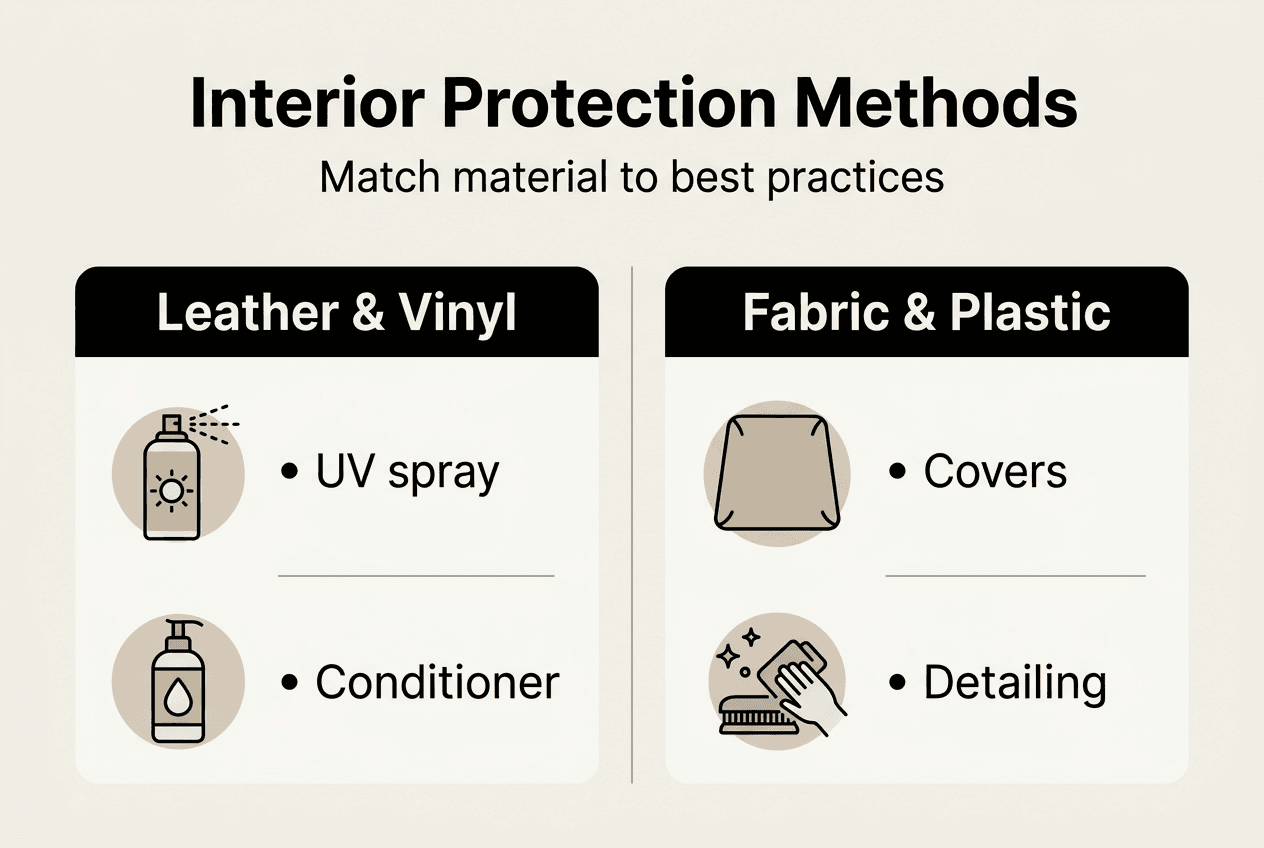 Interior Protection Methods

Match material to best practices

Leather & Vinyl

• UV spray

• Conditioner

Fabric & Plastic

• Covers

• Detailing