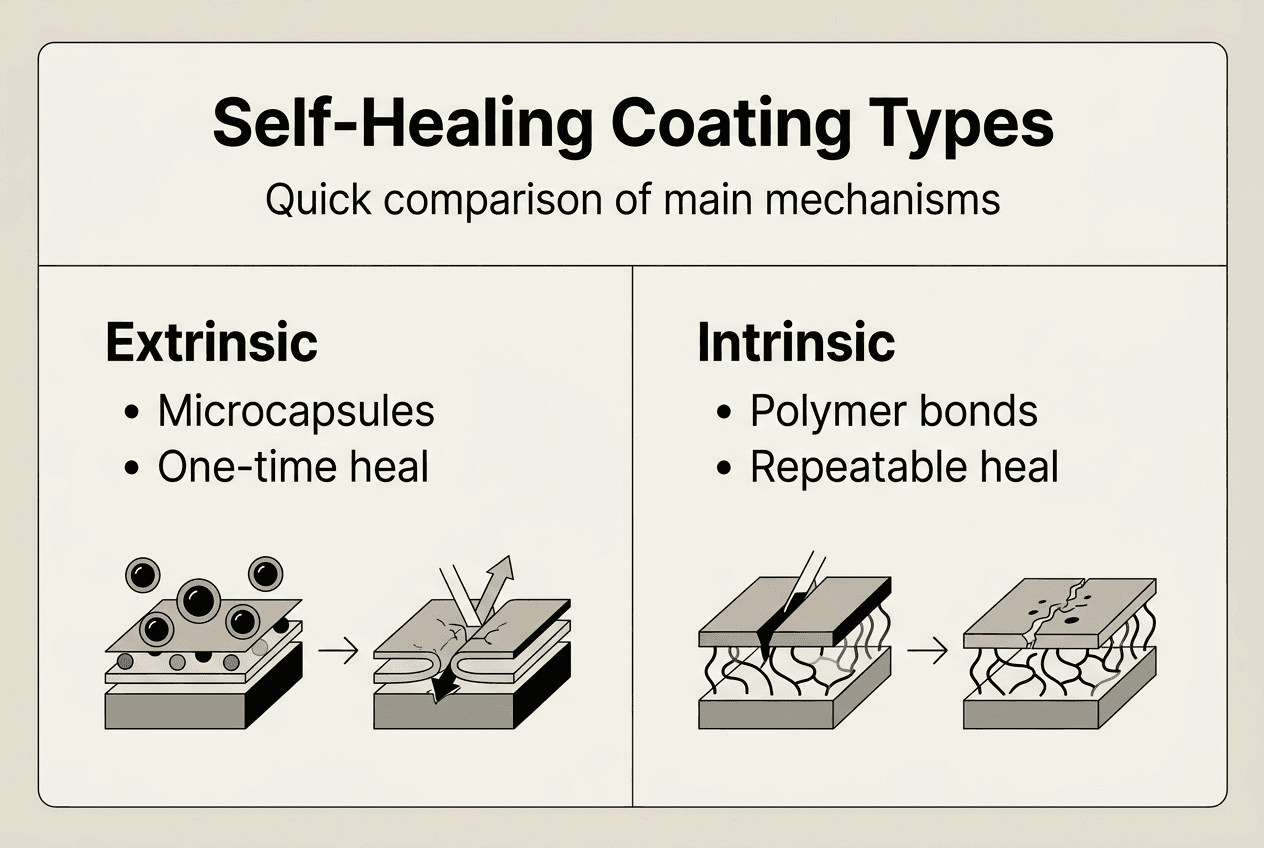 Self-Healing Coating Types

Quick comparison of main mechanisms

Extrinsic

• Microcapsules
• One-time heal

Intrinsic

• Polymer bonds
• Repeatable heal