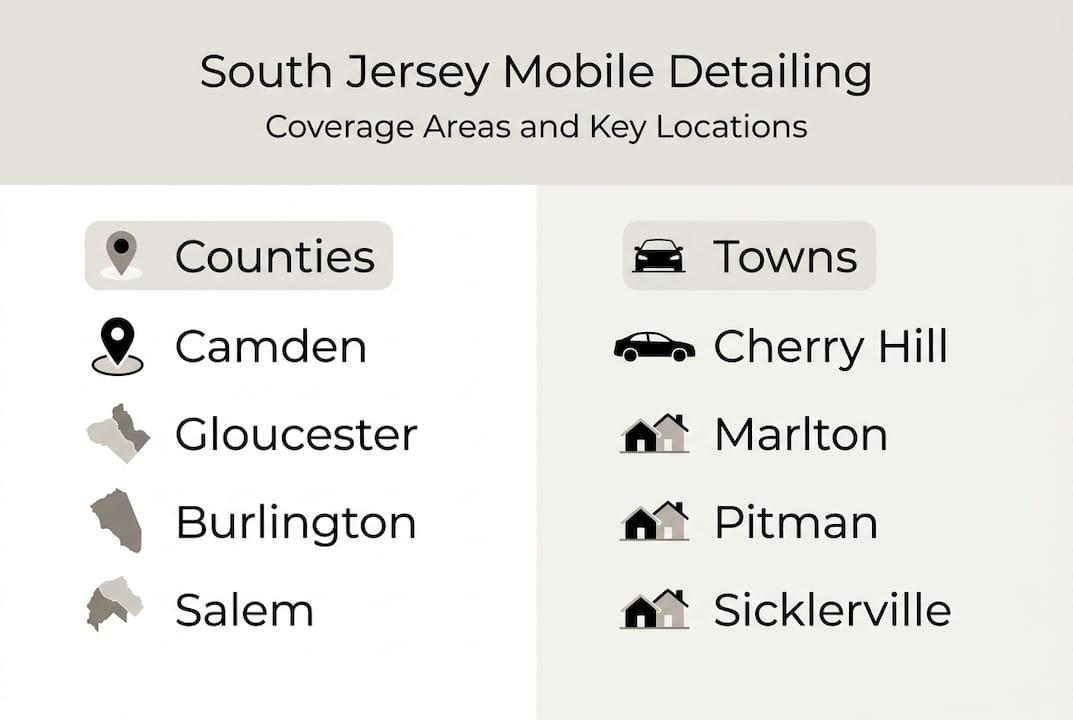 South Jersey Mobile Detailing
Coverage Areas and Key Locations

Counties
Camden
Gloucester
Burlington
Salem

Towns
Cherry Hill
Marlton
Pitman
Sicklerville