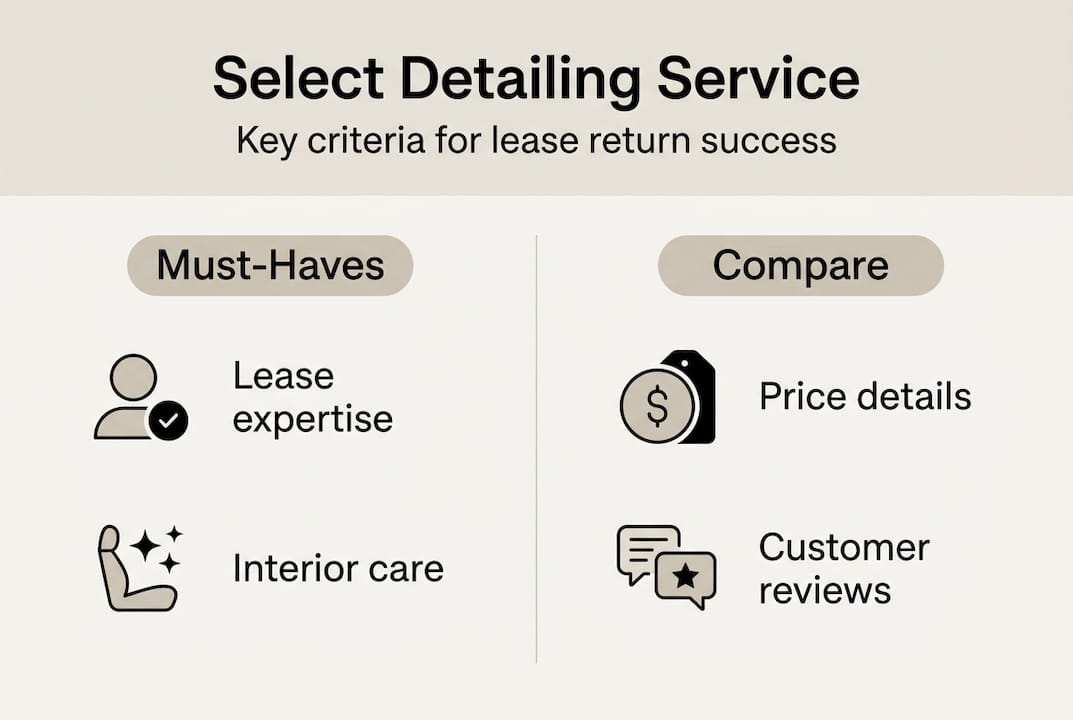 Select Detailing Service
Key criteria for lease return success

Must-Haves

Lease expertise

Interior care

Compare

$

Price details

Customer reviews