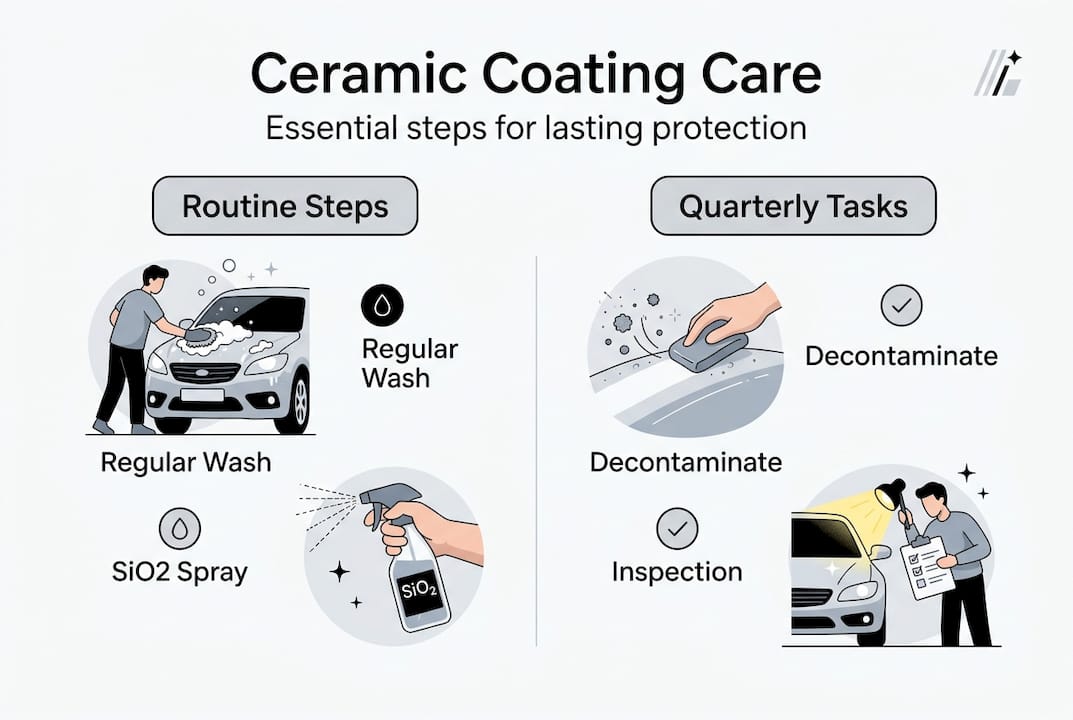 Ceramic Coating Care

Essential steps for lasting protection

Routine Steps

Regular Wash

Regular Wash

SiO2 Spray

$SiO_2$

Quarterly Tasks

Decontaminate

Decontaminate

Inspection