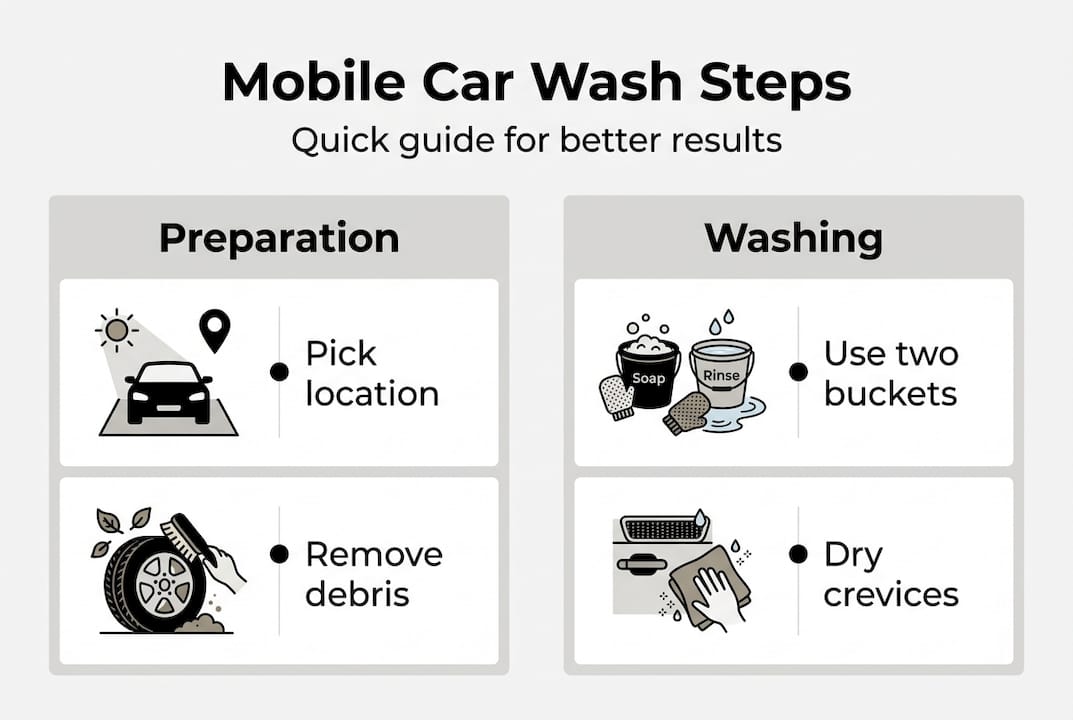 Mobile Car Wash Steps
Quick guide for better results

Preparation

Pick location

Remove debris

Washing

Soap
Rinse

Use two buckets

Dry crevices