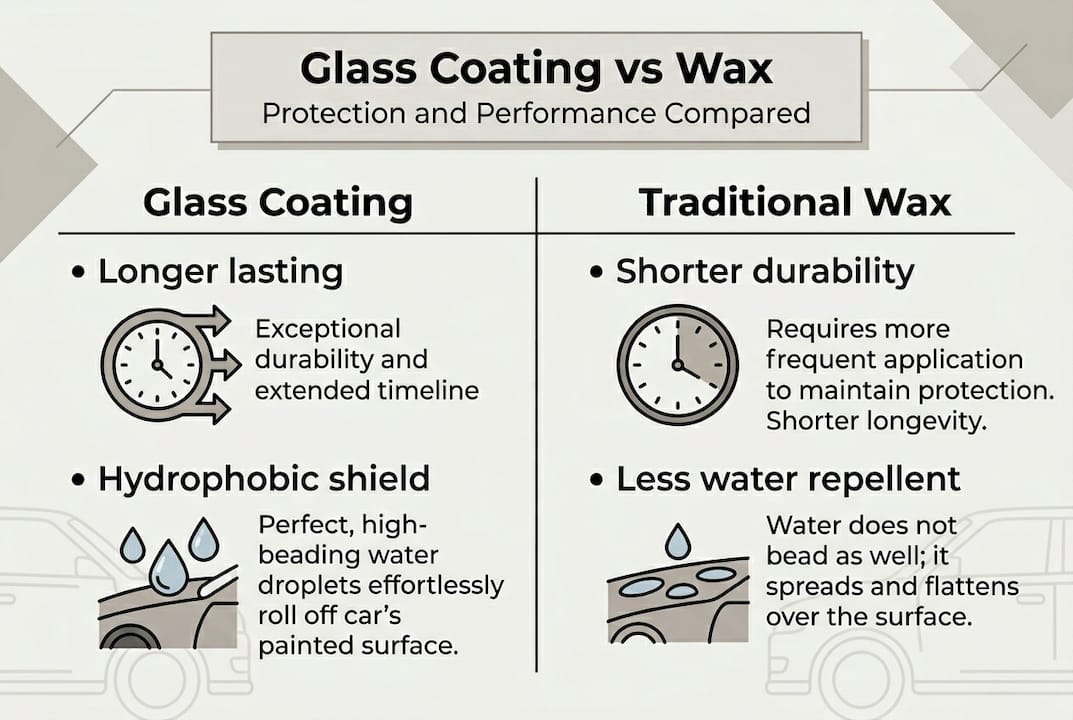 Glass Coating vs Wax
Protection and Performance Compared

Glass Coating

• Longer lasting

Exceptional durability and extended timeline

• Hydrophobic shield

Perfect, high-beading water droplets effortlessly roll off car's painted surface.

Traditional Wax

• Shorter durability

Requires more frequent application to maintain protection. Shorter longevity.

• Less water repellent

Water does not bead as well; it spreads and flattens over the surface.