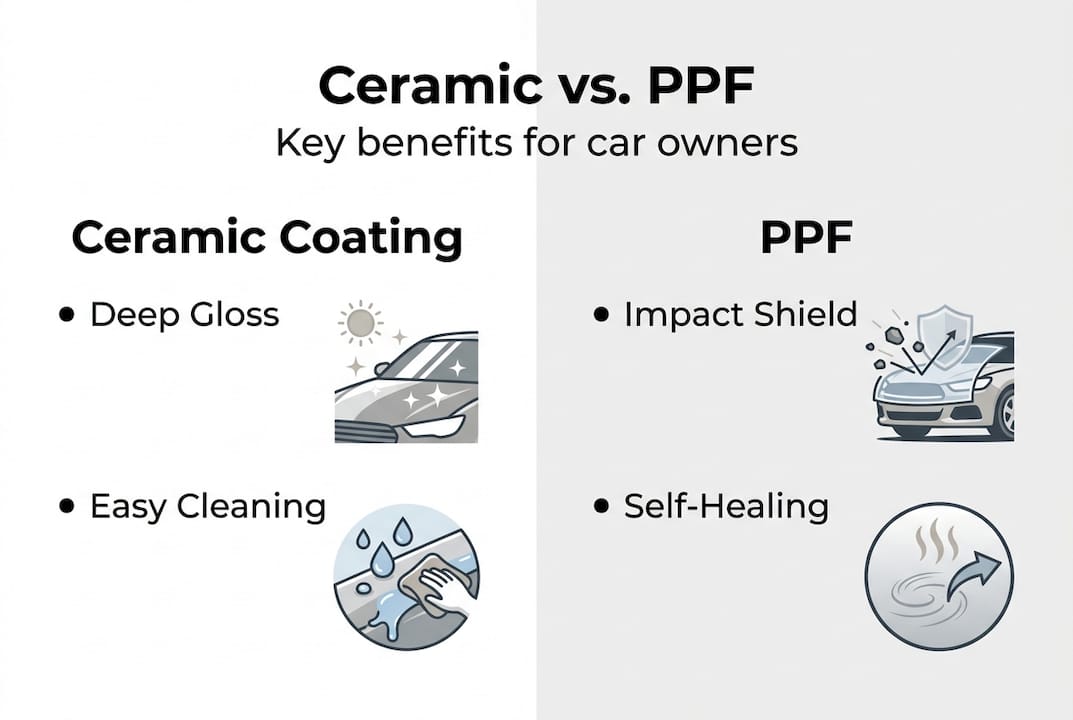 Ceramic vs. PPF
Key benefits for car owners

Ceramic Coating

• Deep Gloss

• Easy Cleaning

PPF

• Impact Shield

• Self-Healing