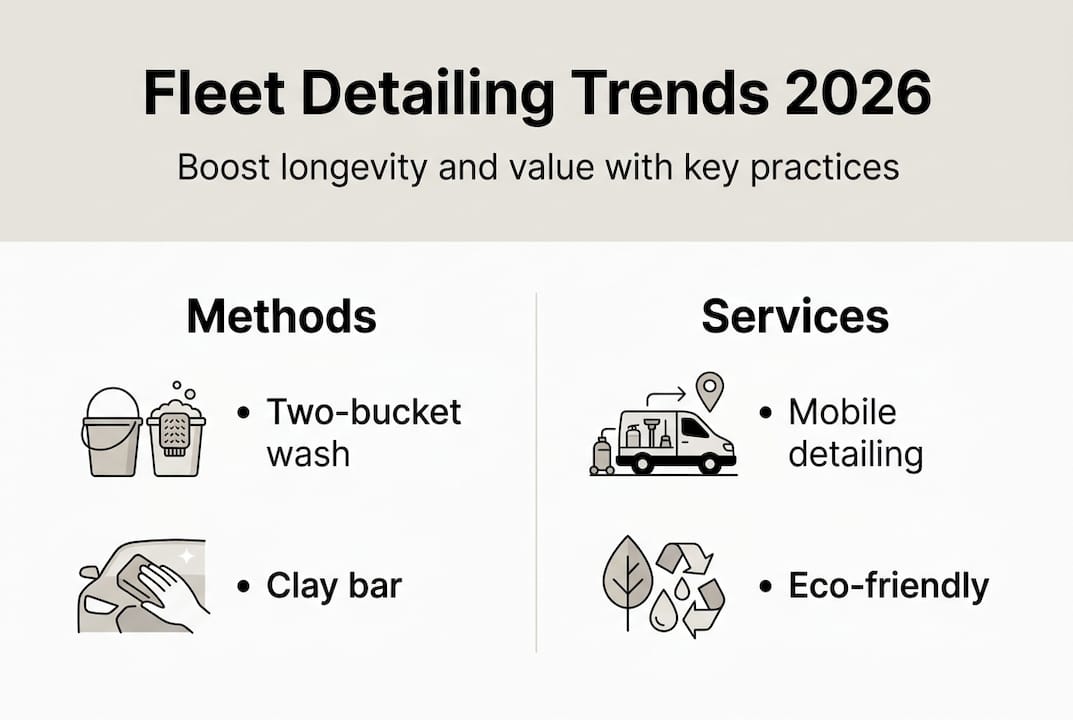 Fleet Detailing Trends 2026

Boost longevity and value with key practices

Methods

• Two-bucket wash

• Clay bar

Services

• Mobile detailing

• Eco-friendly