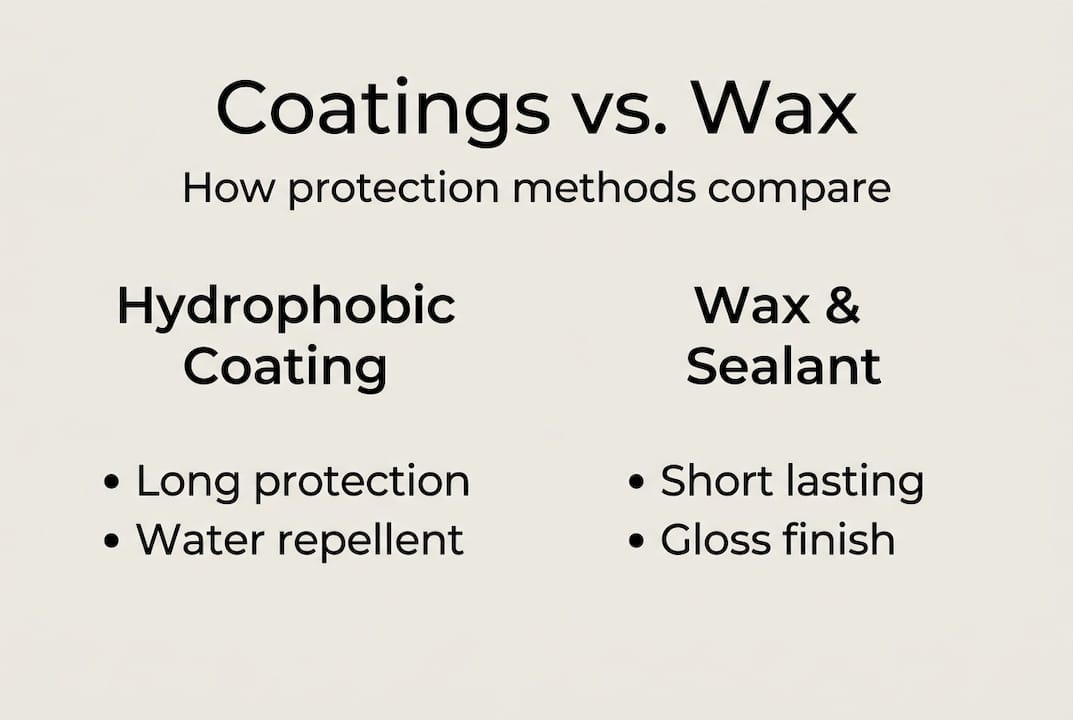 Coatings vs. Wax

How protection methods compare

Hydrophobic Coating

• Long protection
• Water repellent

Wax & Sealant

• Short lasting
• Gloss finish