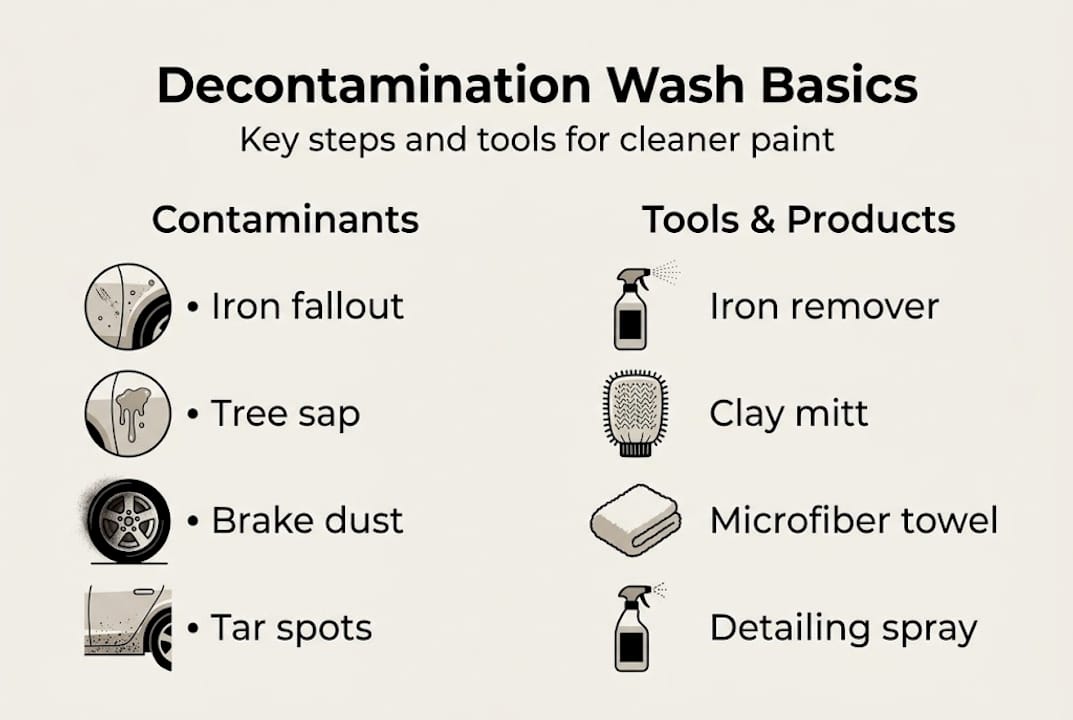 Decontamination Wash Basics
Key steps and tools for cleaner paint

Contaminants

• Iron fallout
• Tree sap
• Brake dust
• Tar spots

Tools & Products

Iron remover
Clay mitt
Microfiber towel
Detailing spray