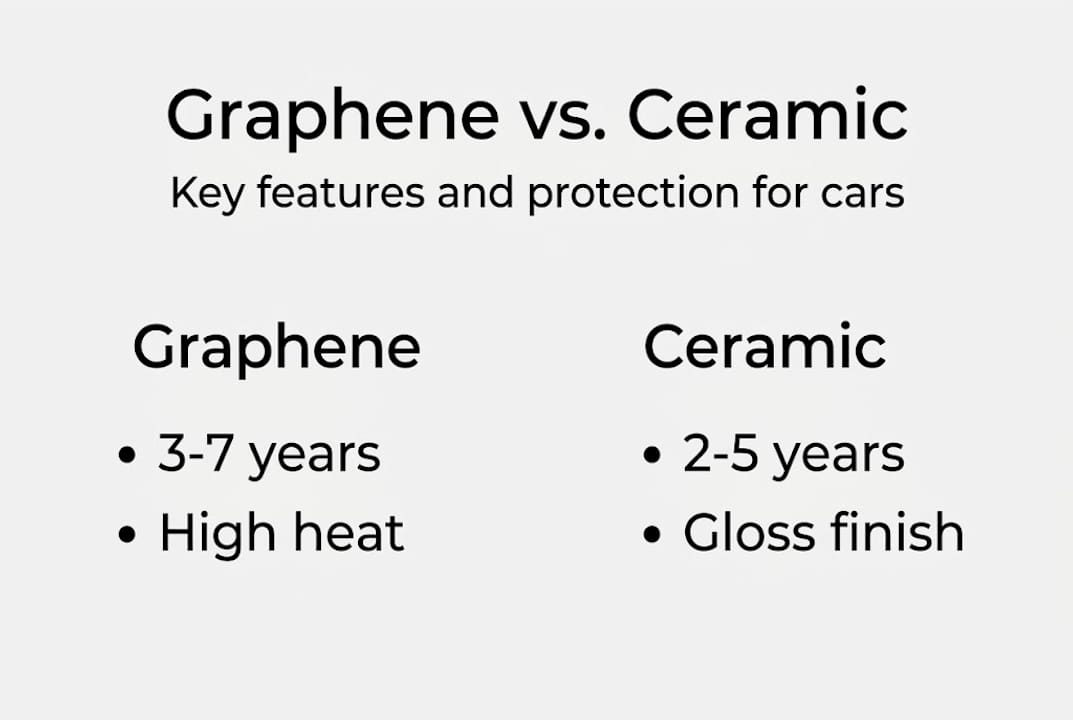 Graphene vs. Ceramic

Key features and protection for cars

Graphene

• 3-7 years
• High heat

Ceramic

• 2-5 years
• Gloss finish