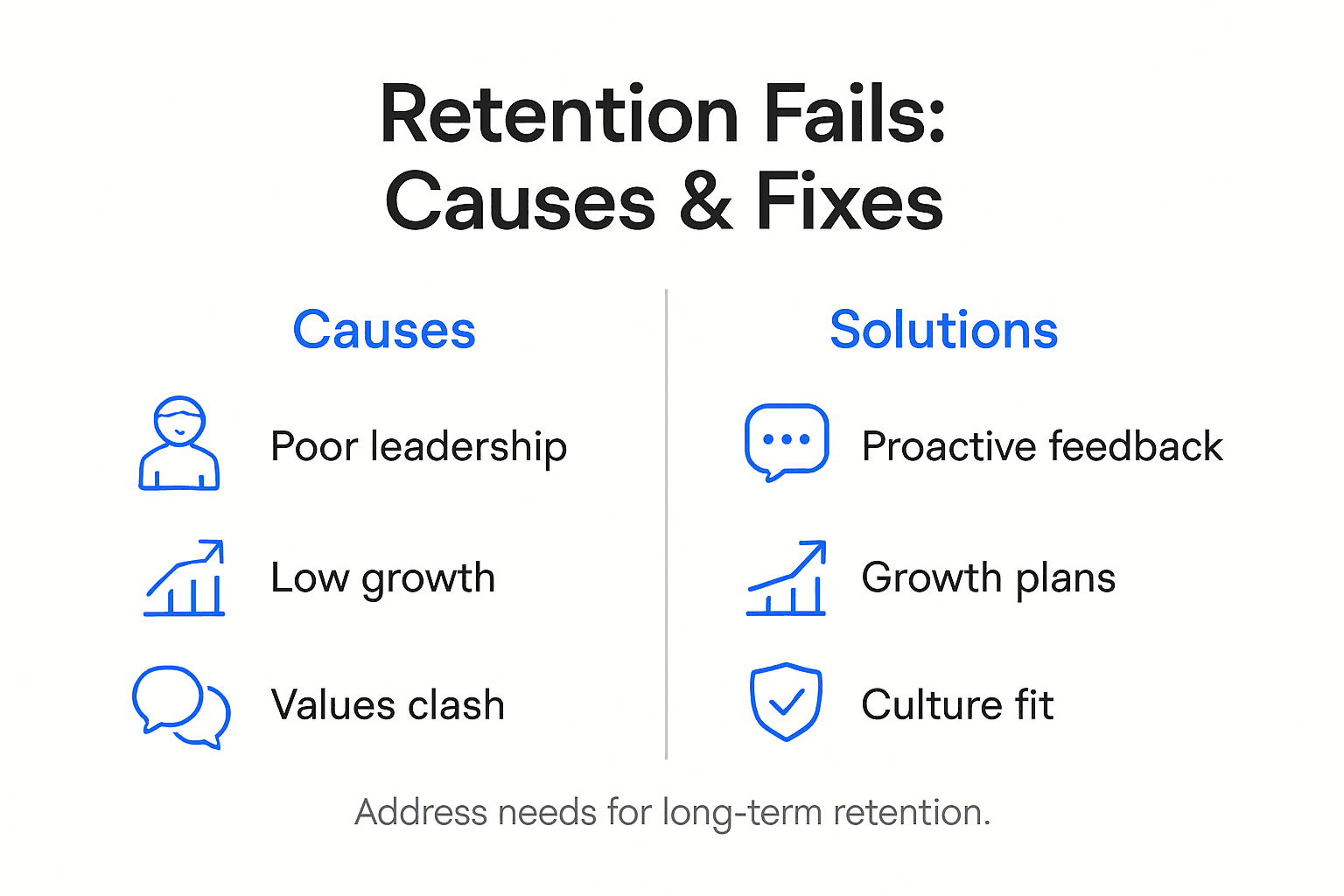 Retention Fails: Causes & Fixes

Causes

Poor leadership

Low growth

Values clash

Solutions

Proactive feedback

Growth plans

Culture fit

Address needs for long-term retention.