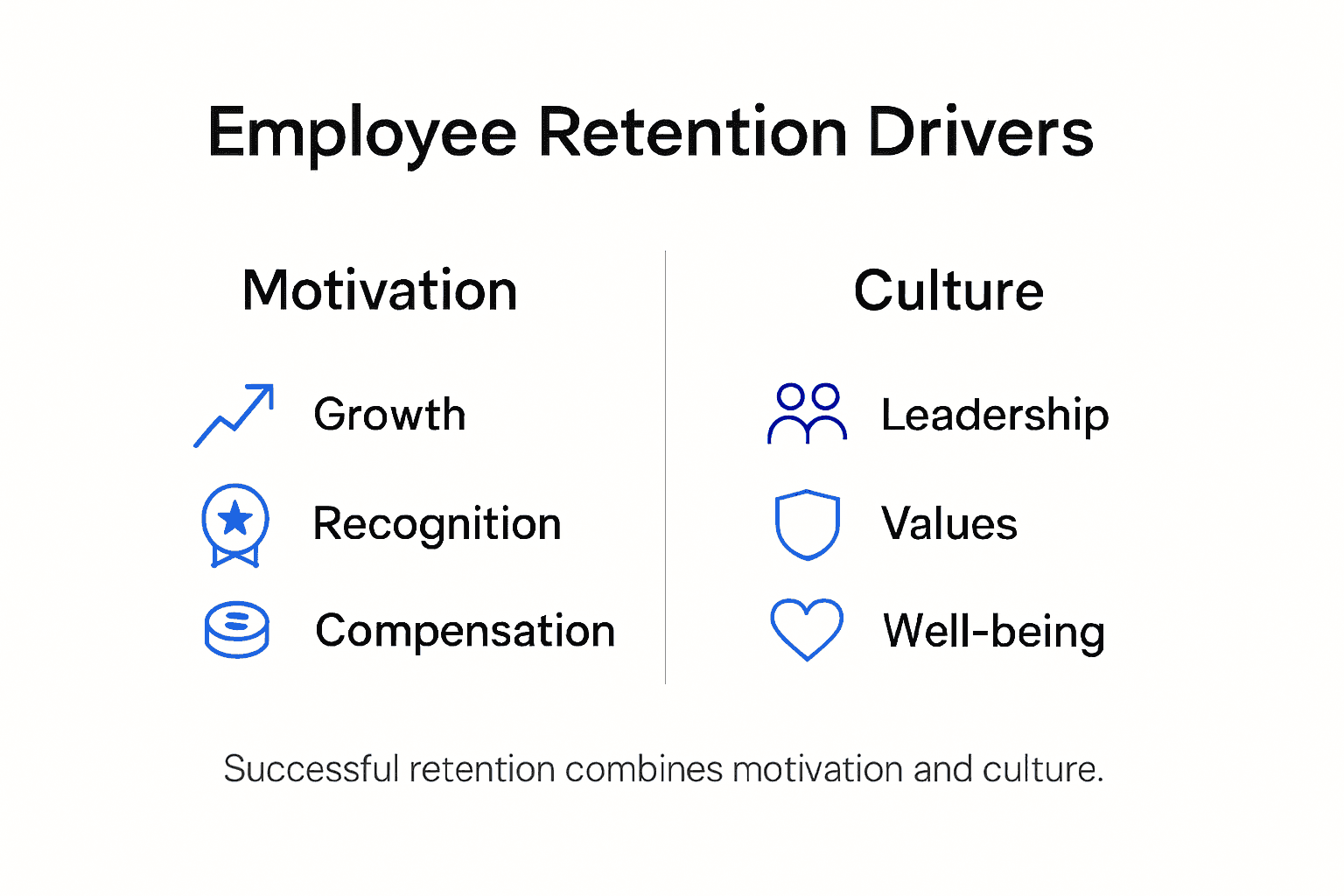 Employee Retention Drivers

Motivation

Growth

Recognition

Compensation

Culture

Leadership

Values

Well-being

Successful retention combines motivation and culture.