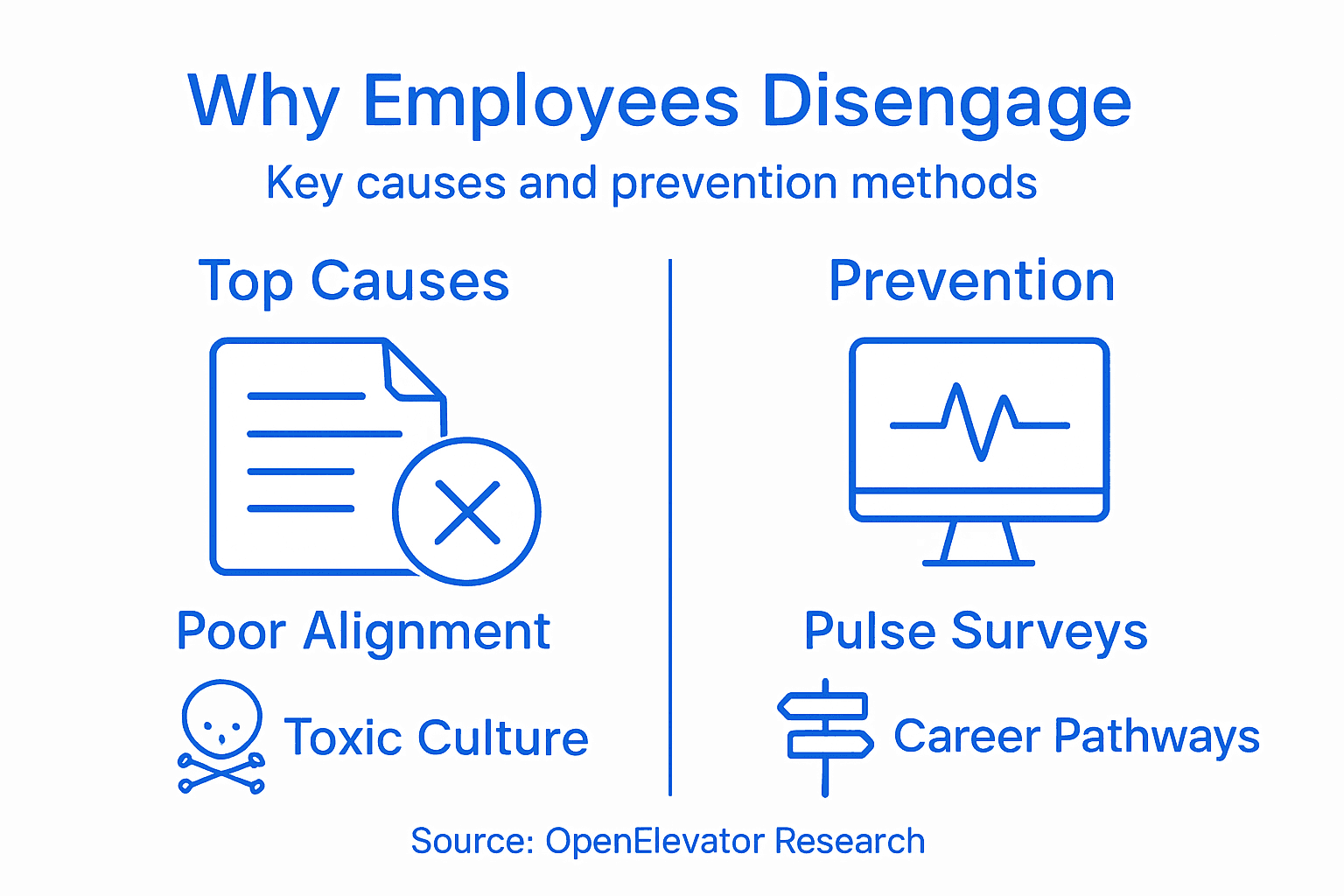 Why Employees Disengage

Key causes and prevention methods

Top Causes

Poor Alignment

Toxic Culture

Prevention

Pulse Surveys

Career Pathways

Source: OpenElevator Research