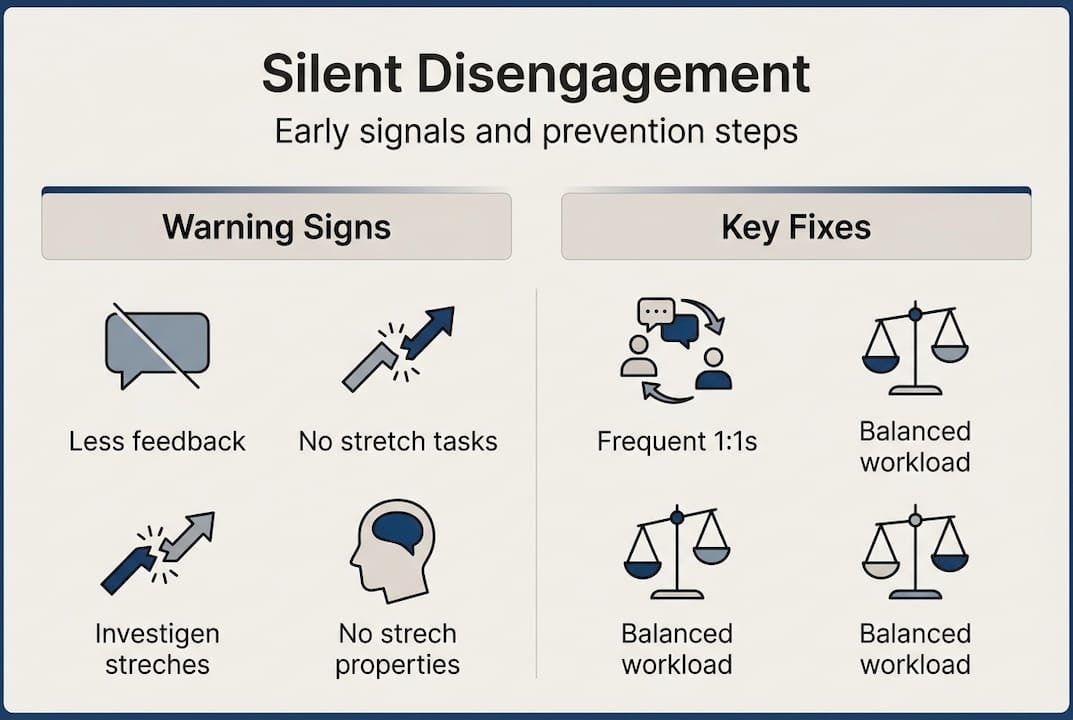 Silent Disengagement

Early signals and prevention steps

Warning Signs

Less feedback

No stretch tasks

Investigen streches

No strech properties

Key Fixes

Frequent 1:1s

Balanced workload

Balanced workload

Balanced workload