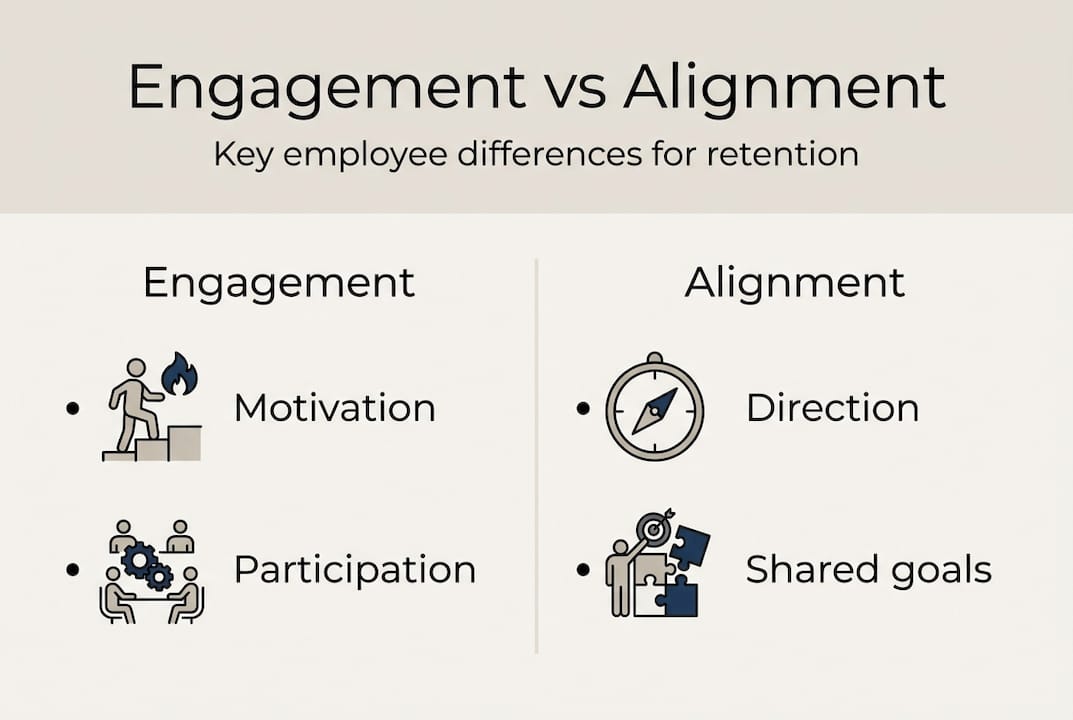 Engagement vs Alignment

Key employee differences for retention

Engagement

• Motivation

• Participation

Alignment

• Direction

• Shared goals