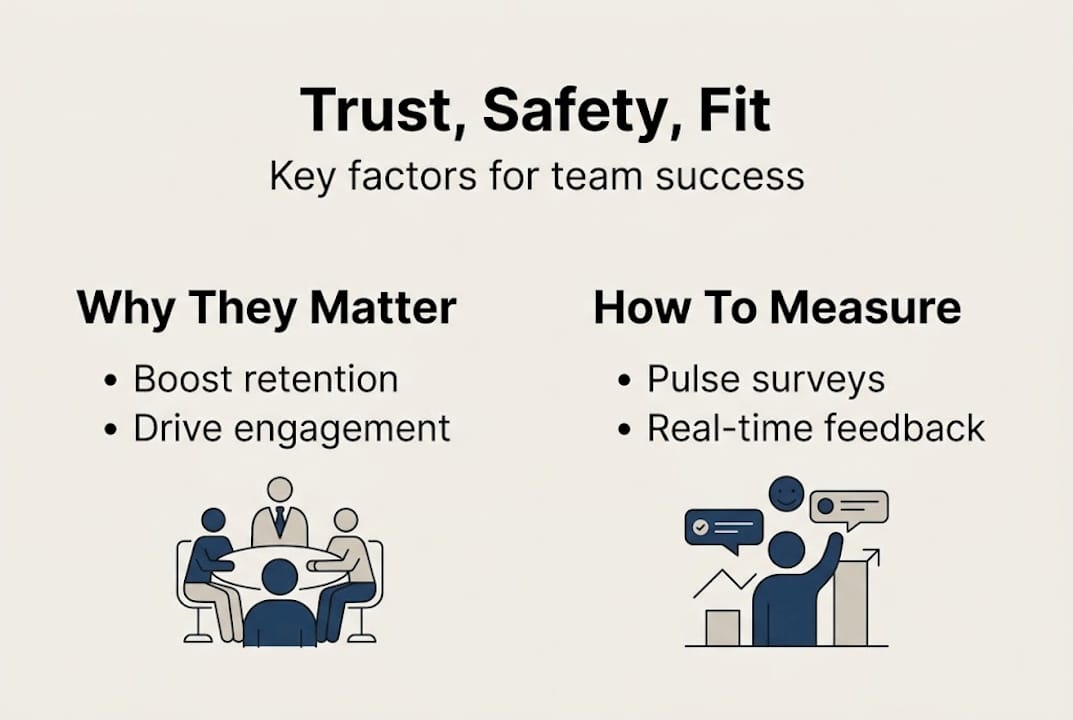 Trust, Safety, Fit
Key factors for team success

Why They Matter
• Boost retention
• Drive engagement

How To Measure
• Pulse surveys
• Real-time feedback