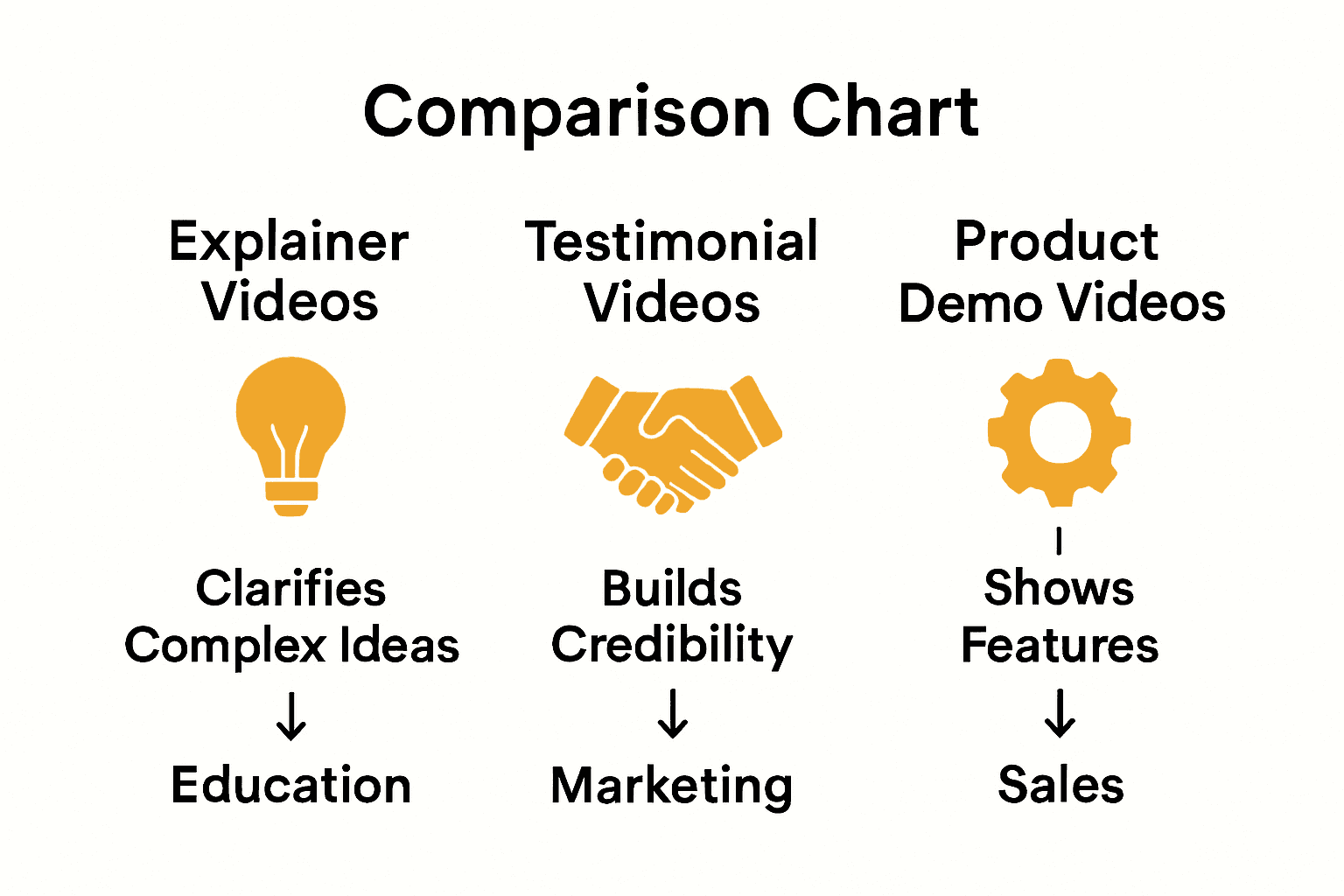 Comparison Chart

Explainer Videos

Clarifies Complex Ideas

↓

Education

Testimonial Videos

Builds Credibility

↓

Marketing

Product Demo Videos

Shows Features

↓

Sales