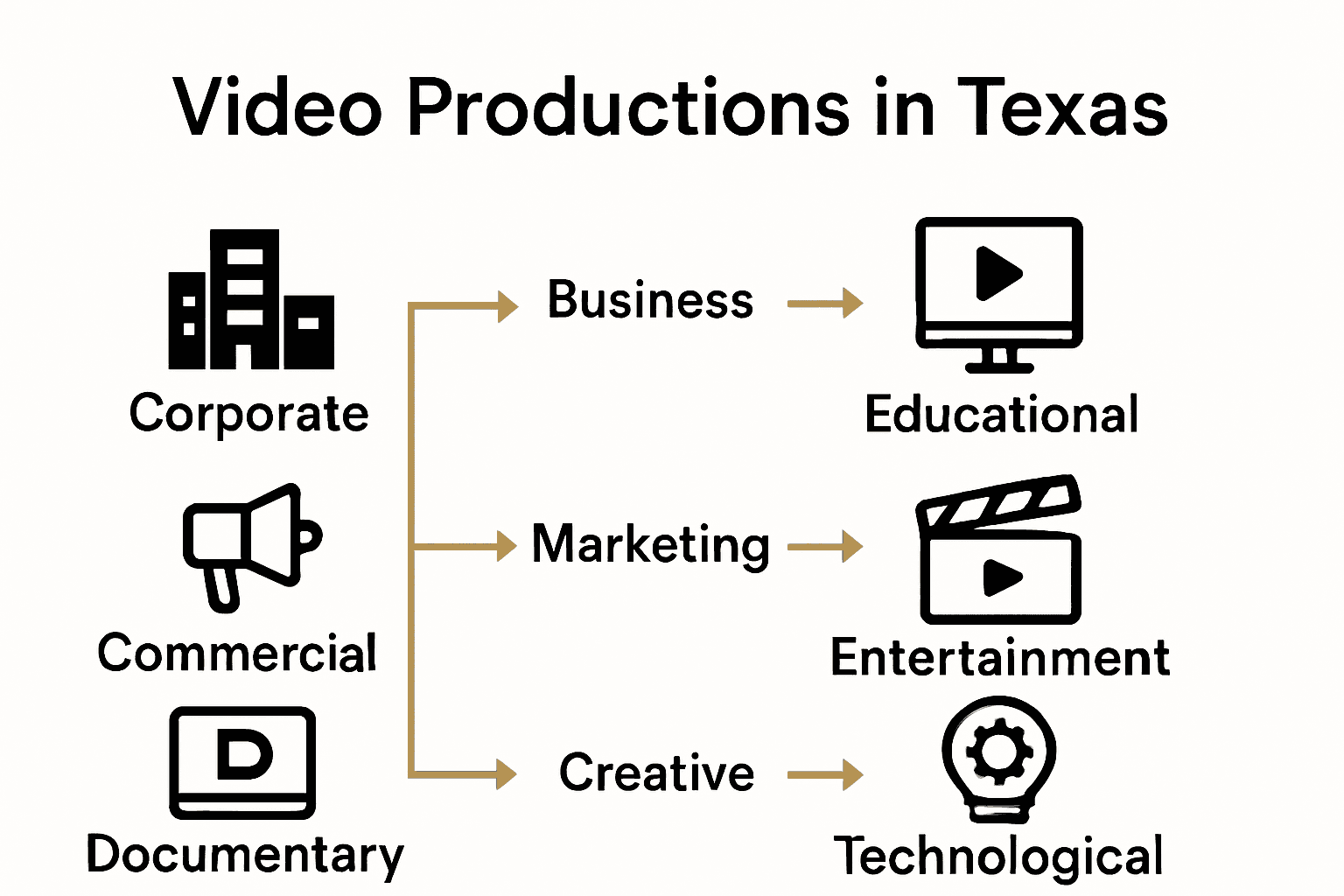 Video Productions in Texas

Corporate

Commercial

D

Documentary

Business

Marketing

Creative

Educational

Entertainment

Technological