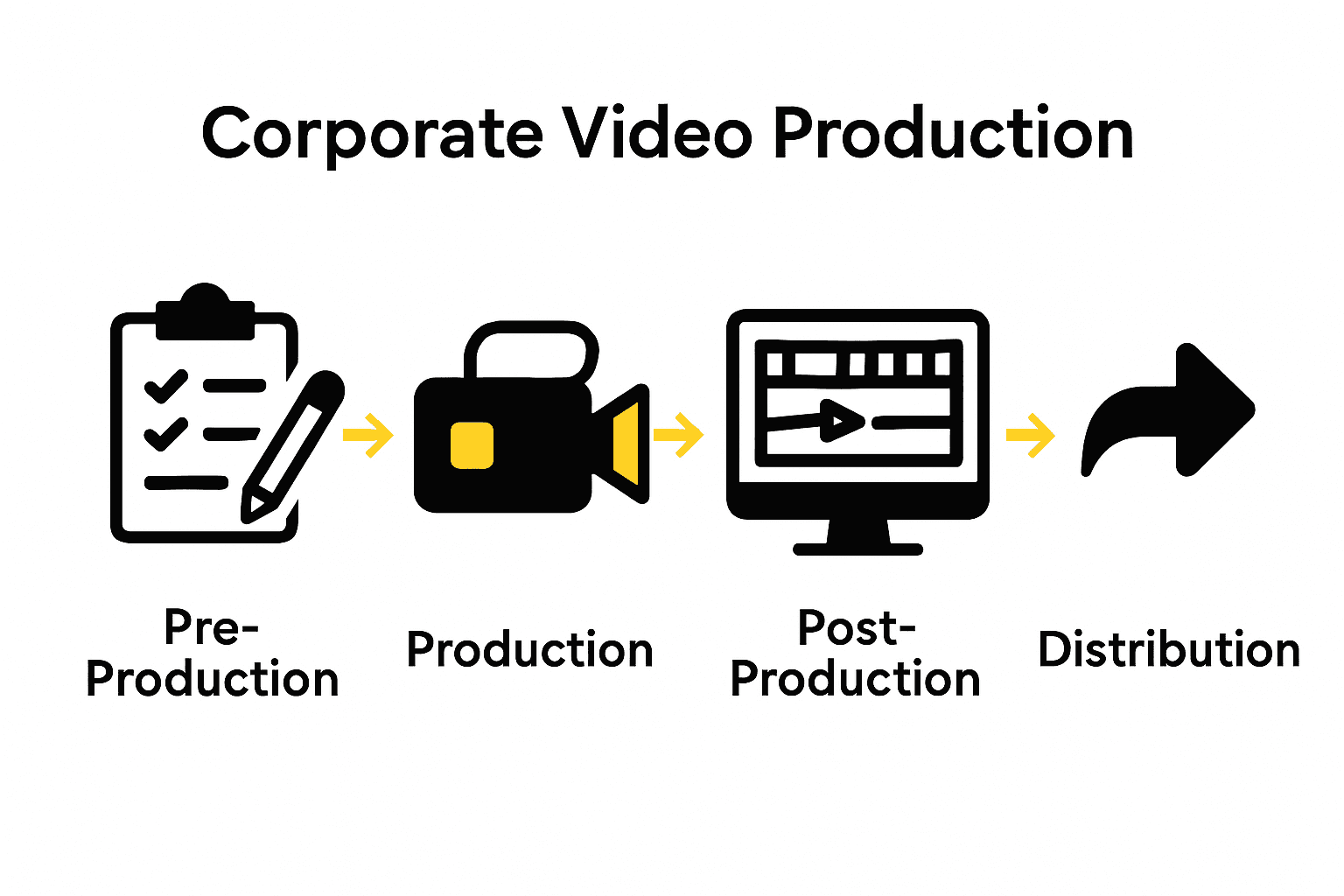 Corporate Video Production

Pre-Production

Production

Post-Production

Distribution