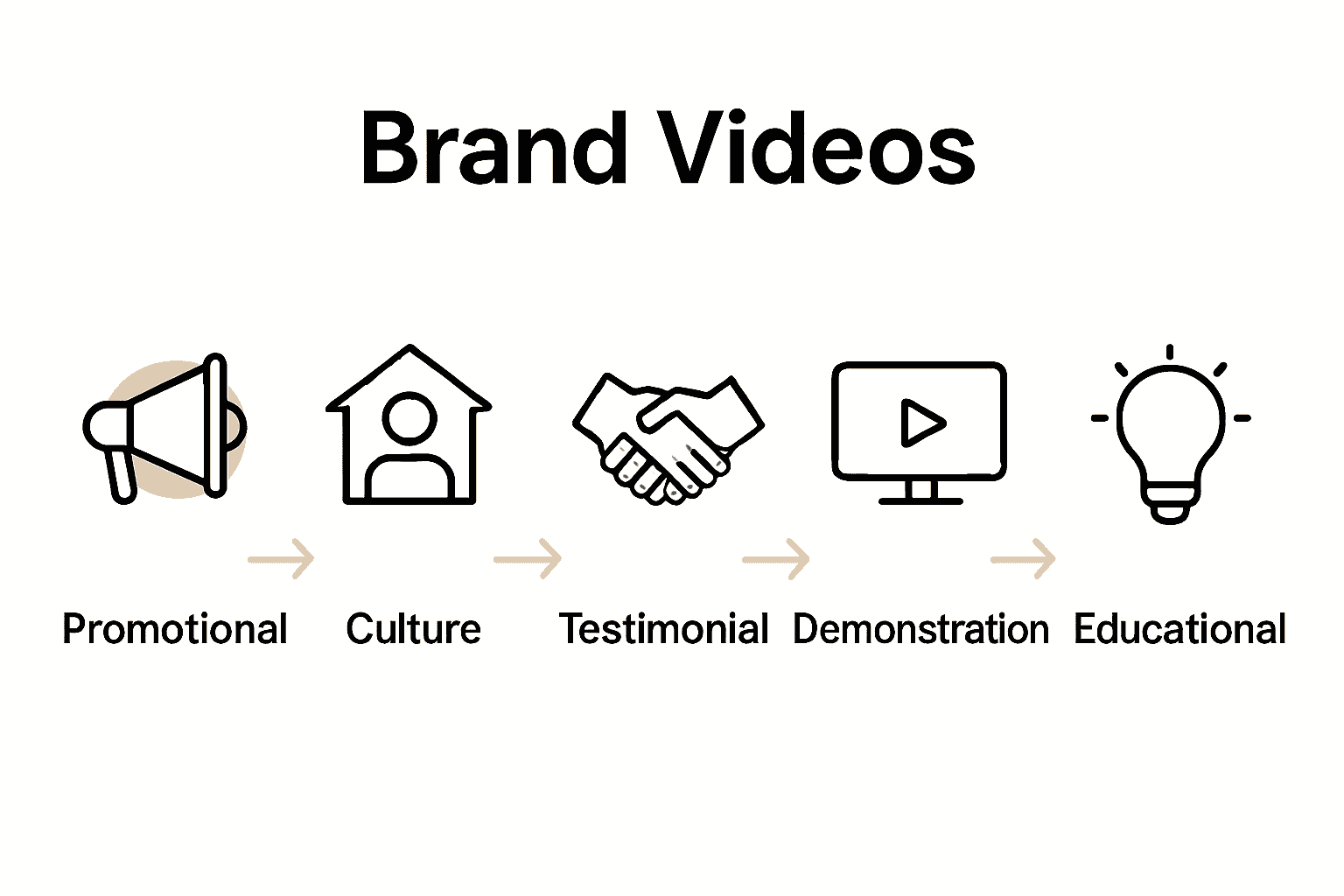 Brand Videos

Promotional Culture Testimonial Demonstration Educational